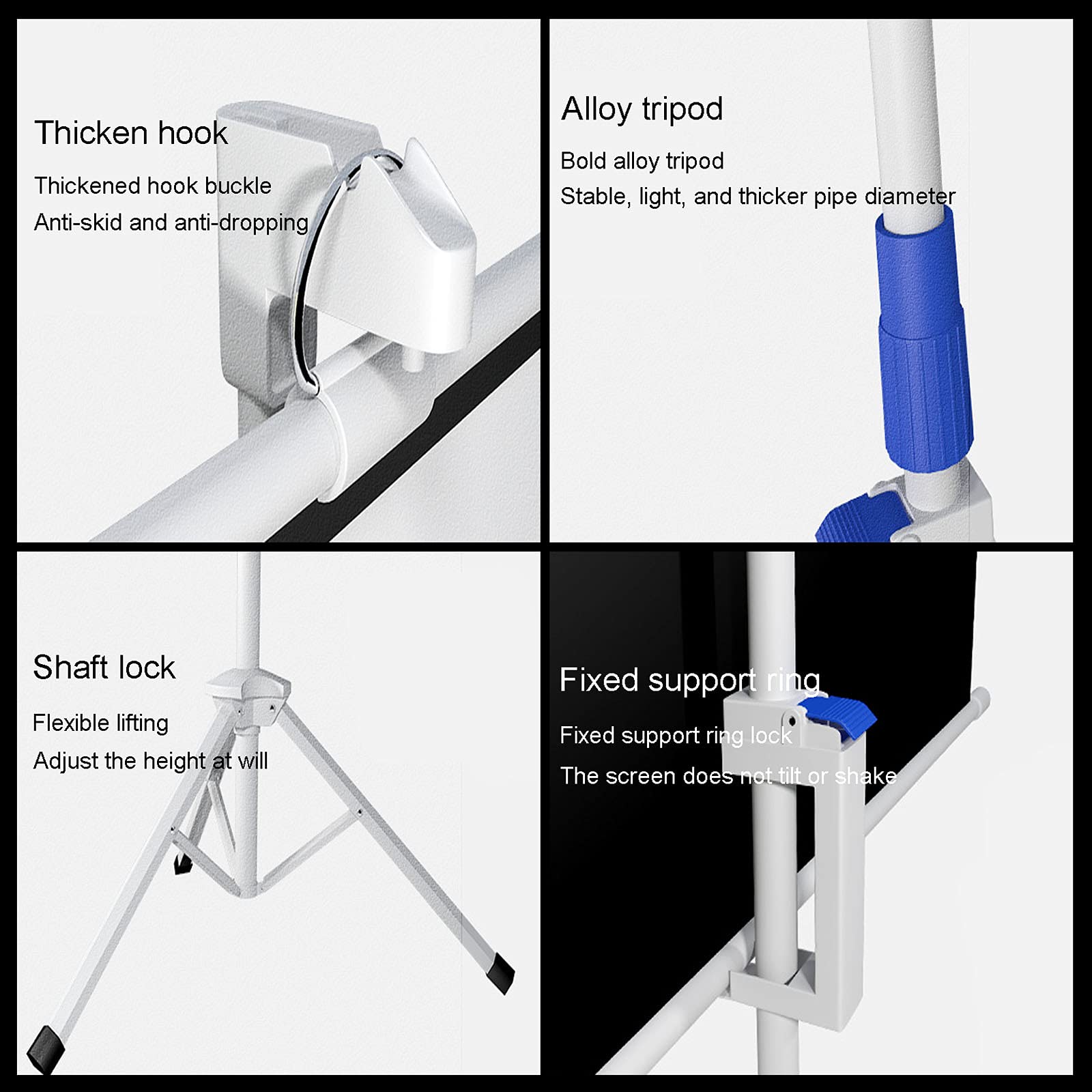 Thicken hook

Thickened hook buckle
Anti-skid and anti-dropping

Alloy tripod

Bold alloy tripod
Stable, light, and thicker pipe diameter

Shaft lock

Flexible lifting
Adjust the height at will

Fixed support ring

Fixed support ring lock
The screen does not tilt or shake