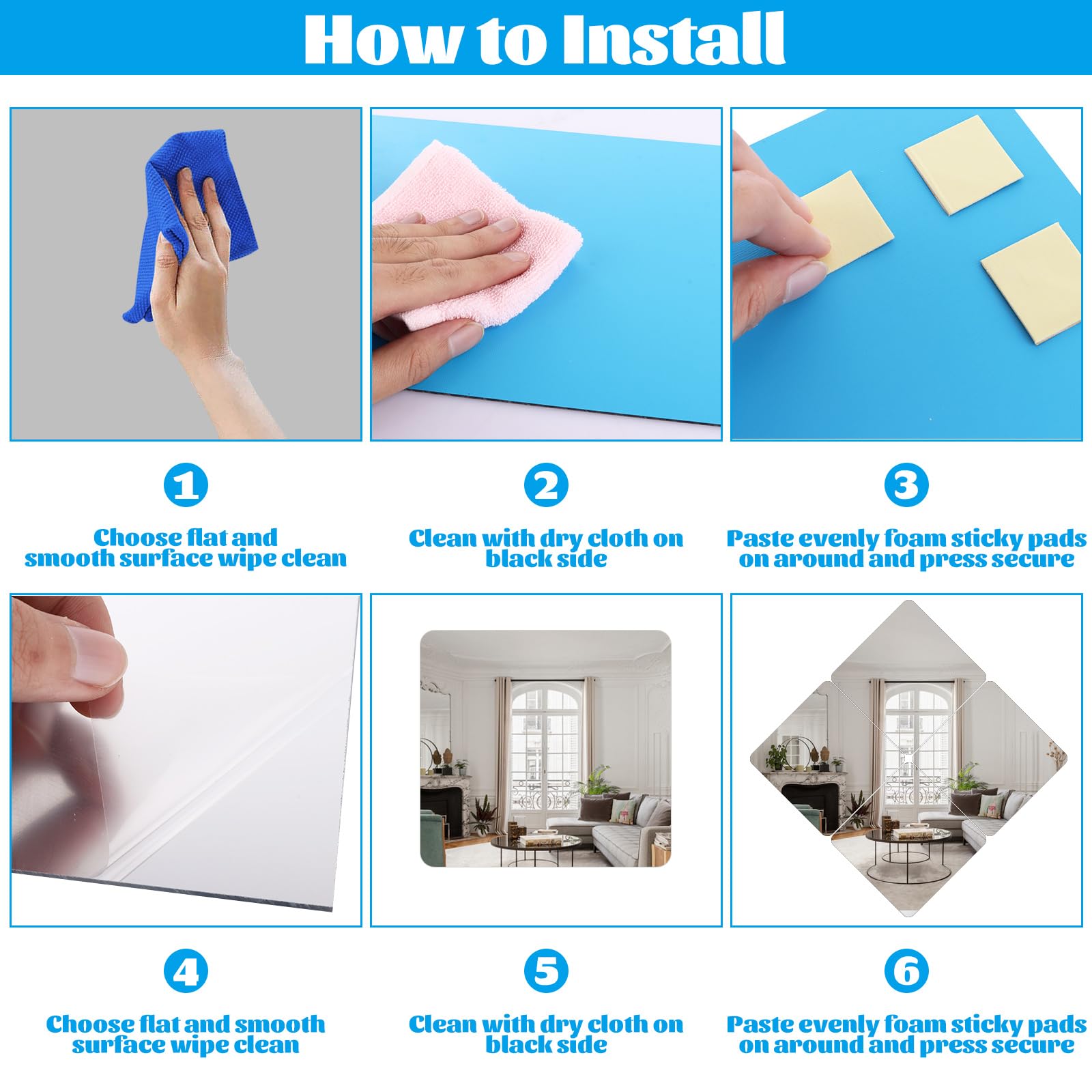 How to Install

1

Choose flat and smooth surface wipe clean

2

Clean with dry cloth on black side

3

Paste evenly foam sticky pads on around and press secure

4

Choose flat and smooth surface wipe clean

5

Clean with dry cloth on black side

6

Paste evenly foam sticky pads on around and press secure