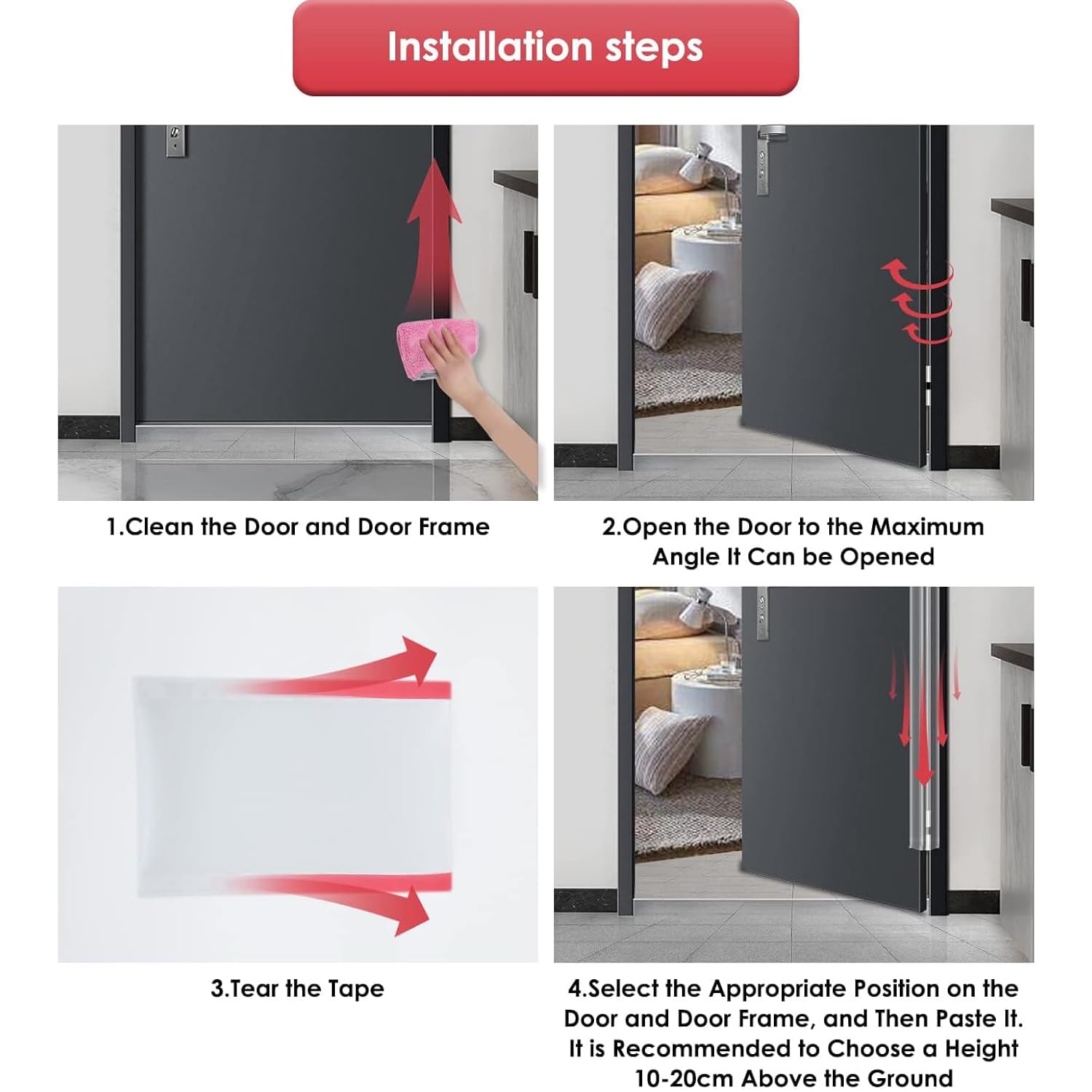 Installation steps

1.Clean the Door and Door Frame

2.Open the Door to the Maximum Angle It Can be Opened

3.Tear the Tape

4.Select the Appropriate Position on the Door and Door Frame, and Then Paste It. It is Recommended to Choose a Height 10-20cm Above the Ground