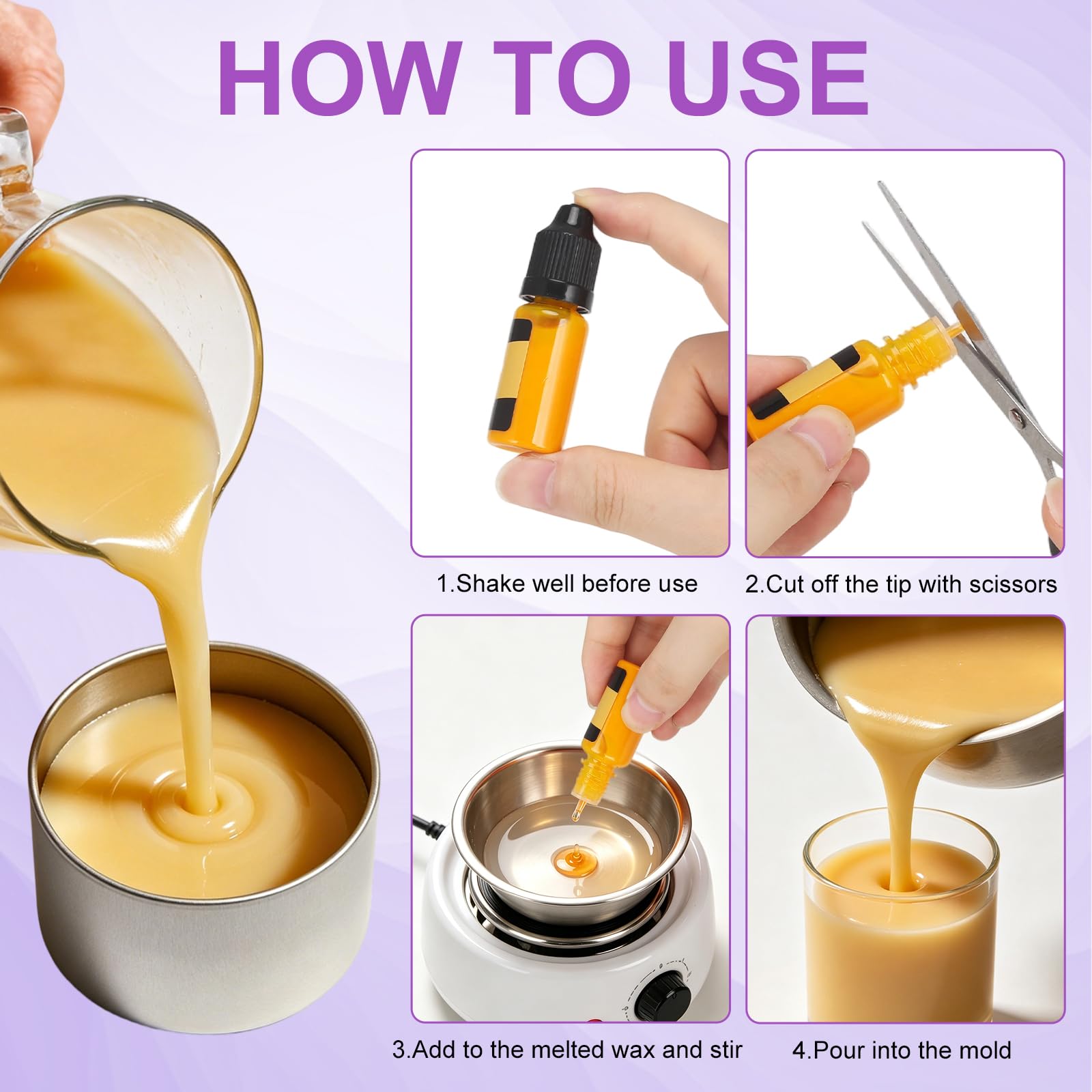 HOW TO USE

1.Shake well before use

2.Cut off the tip with scissors

3.Add to the melted wax and stir

4.Pour into the mold