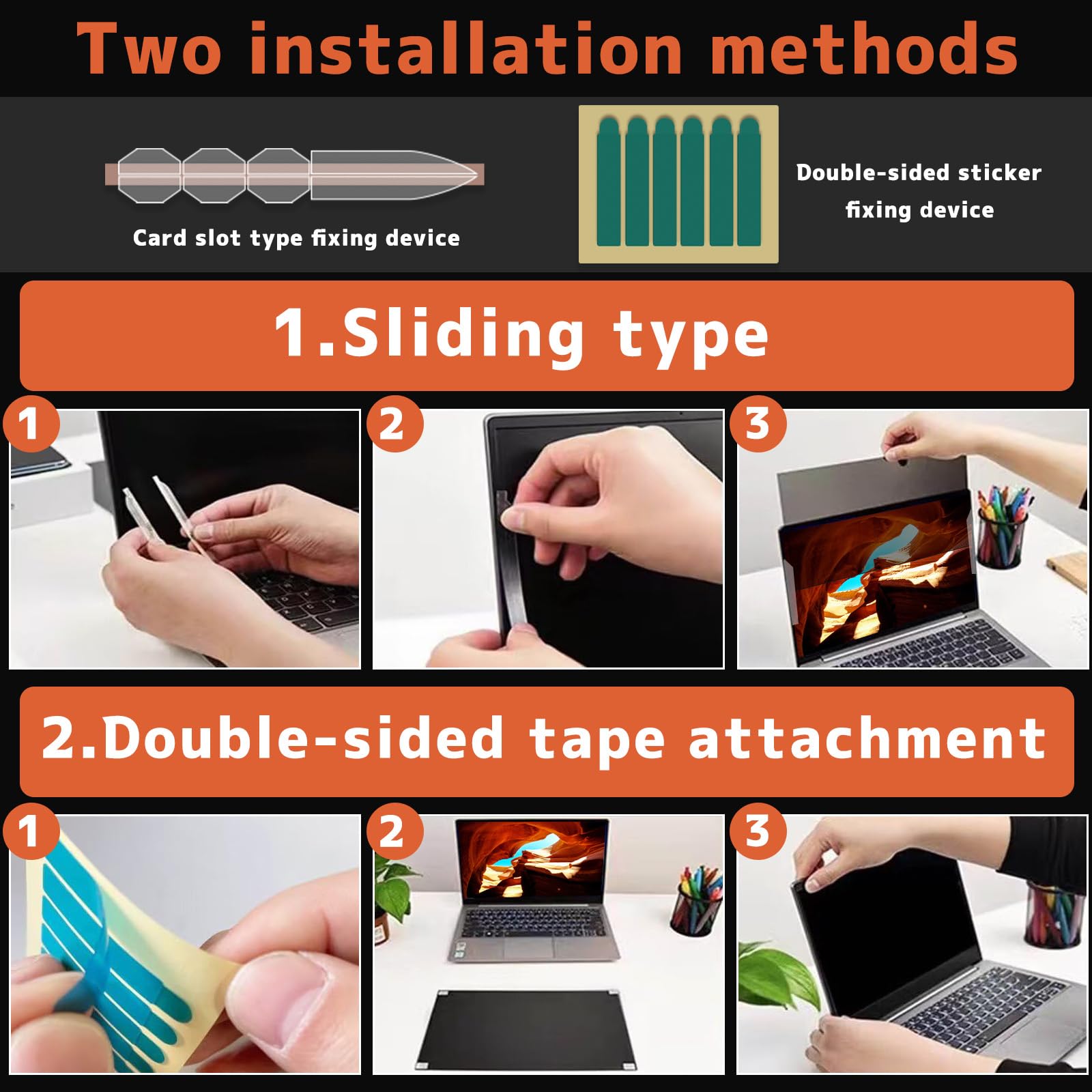 Two installation methods

Card slot type fixing device

Double-sided sticker fixing device

1.Sliding type

1

2

3

2.Double-sided tape attachment

1

2

3