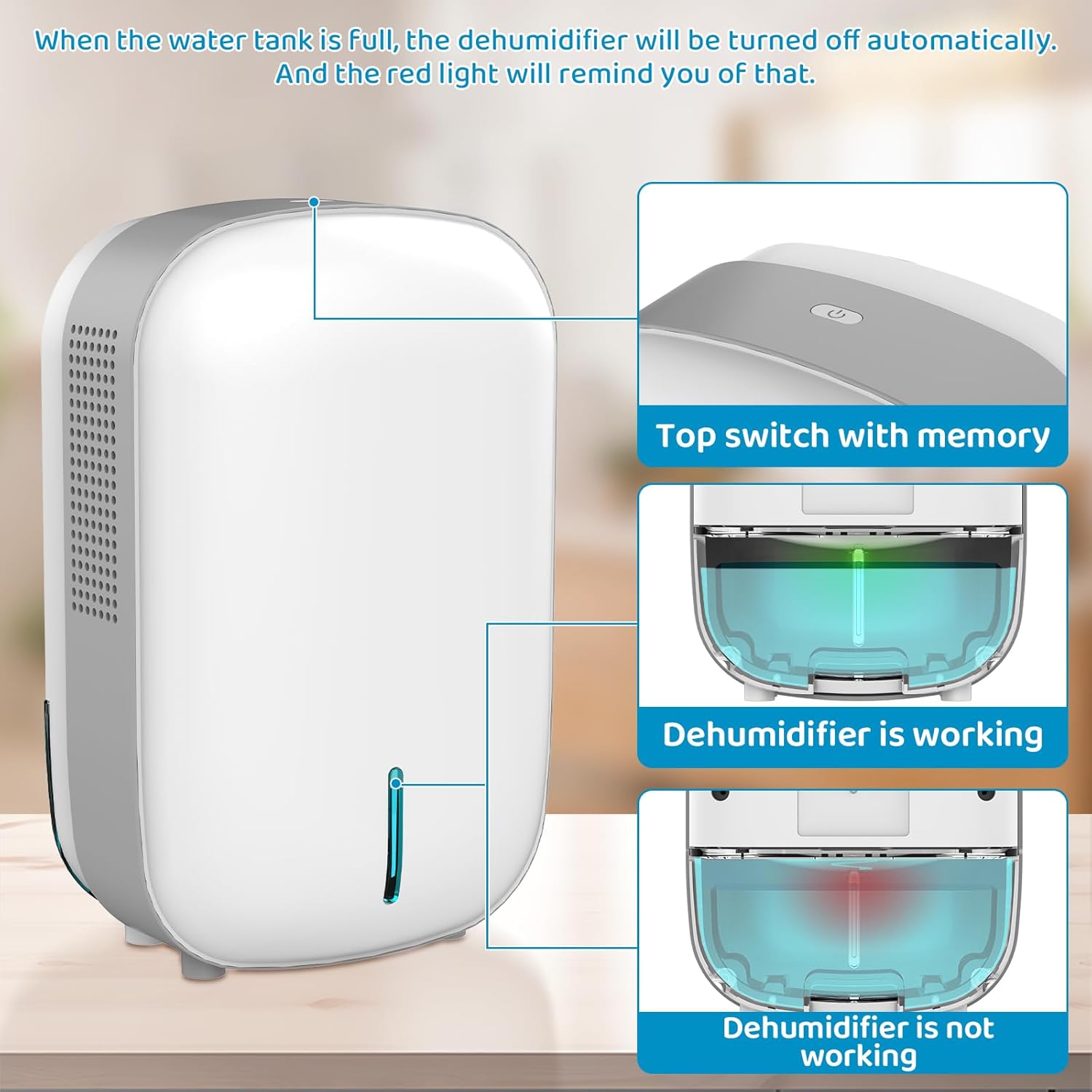 When the water tank is full, the dehumidifier will be turned off automatically. And the red light will remind you of that.

Top switch with memory

Dehumidifier is working

Dehumidifier is not working