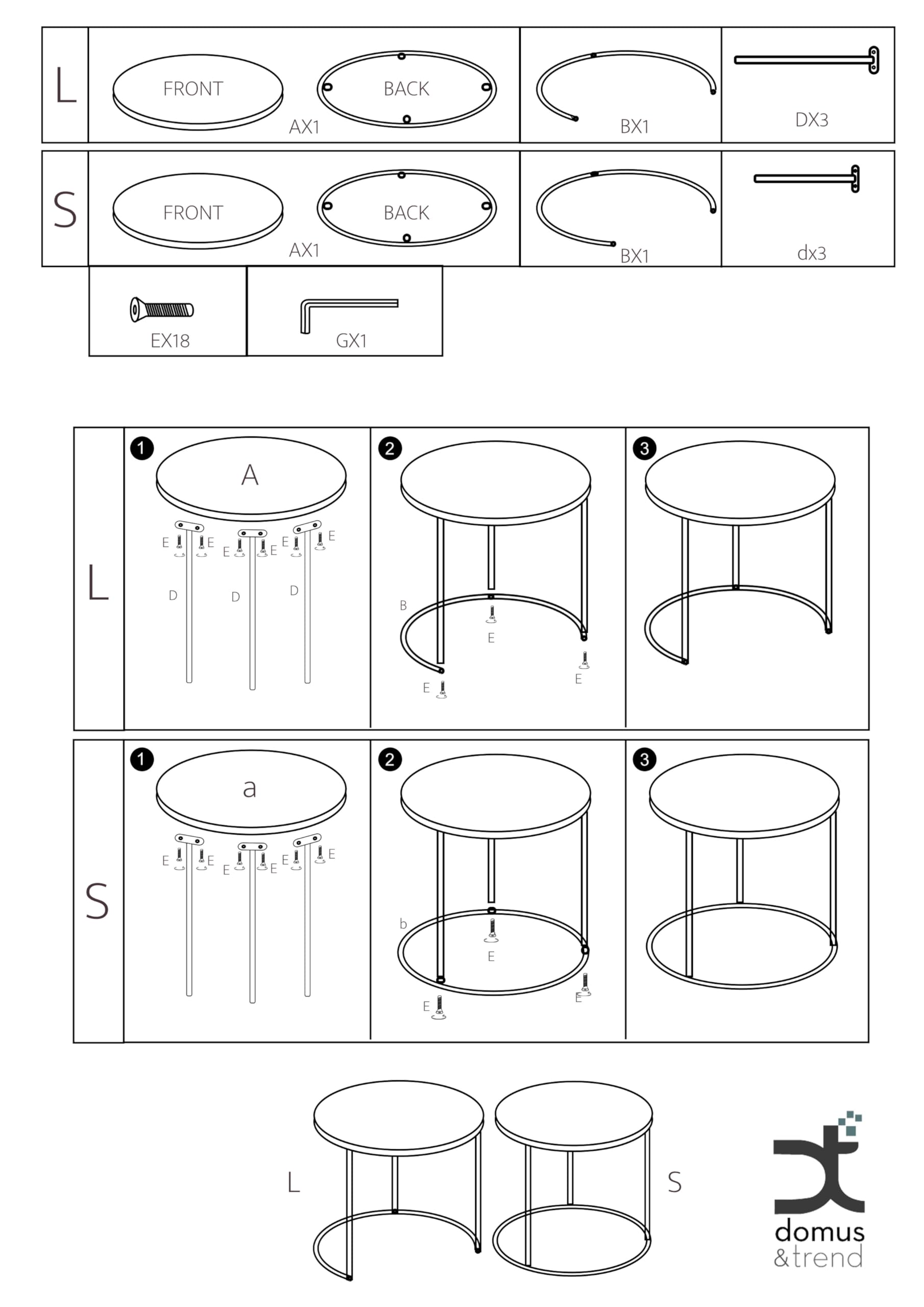 L
FRONT
BACK
AX1
BX1
DX3

S
FRONT
BACK
AX1
BX1
dx3

EX18
GX1

L
1
A
E E E E E E
D D D
2
B
E
E
E
3

S
1
a
E E E E E E
2
b
E
E
E
3

L
S

domus
&trend