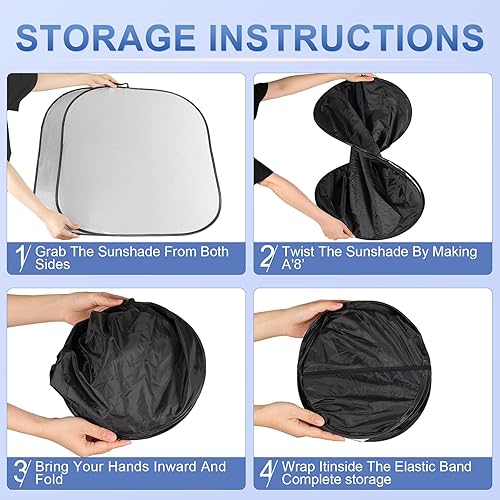 STORAGE INSTRUCTIONS

1/ Grab The Sunshade From Both Sides

2/ Twist The Sunshade By Making A'8'

3/ Bring Your Hands Inward And Fold

4/ Wrap Itinside The Elastic Band Complete storage