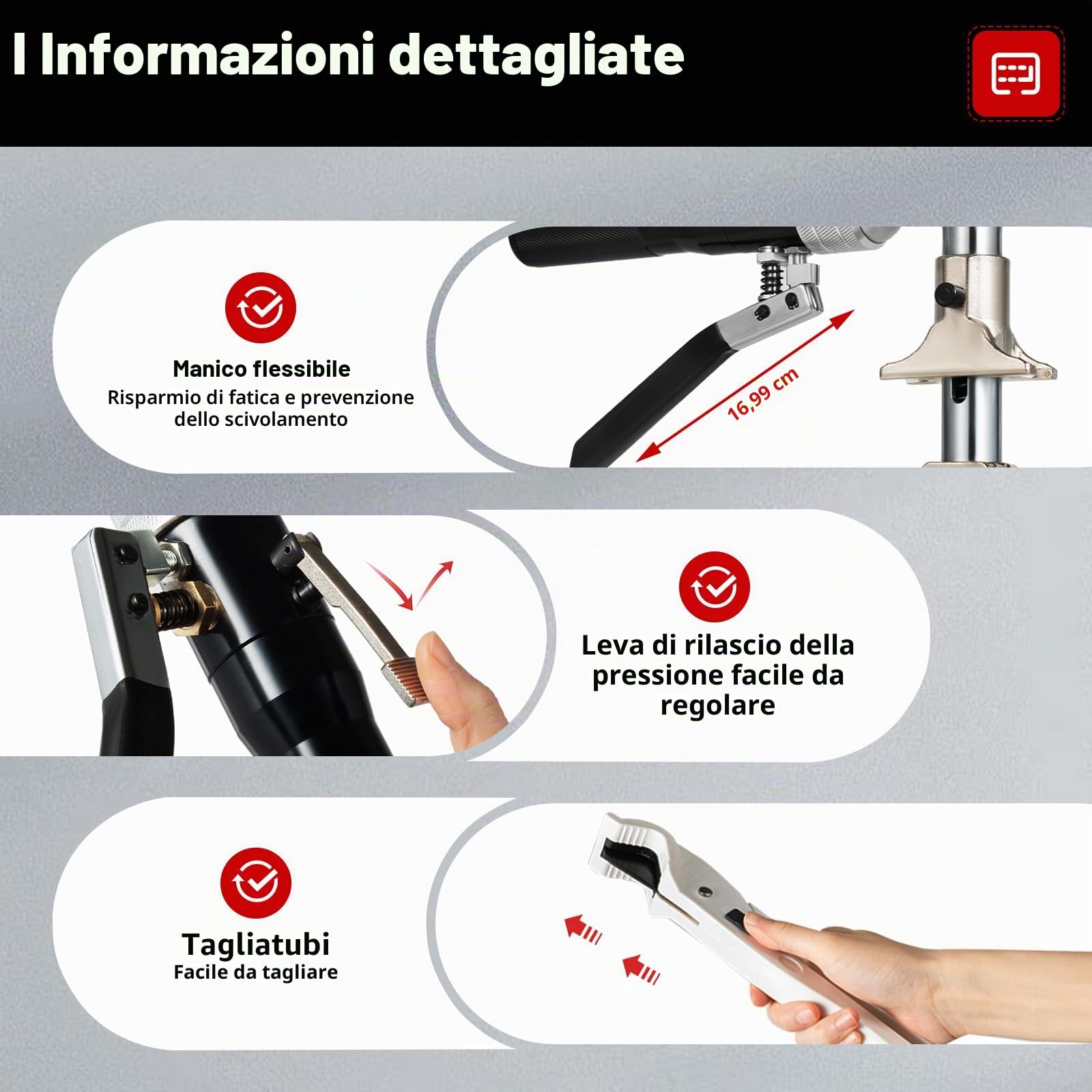 I Informazioni dettagliate

Manico flessibile
Risparmio di fatica e prevenzione dello scivolamento

16,99 cm

Leva di rilascio della pressione facile da regolare

Tagliatubi
Facile da tagliare