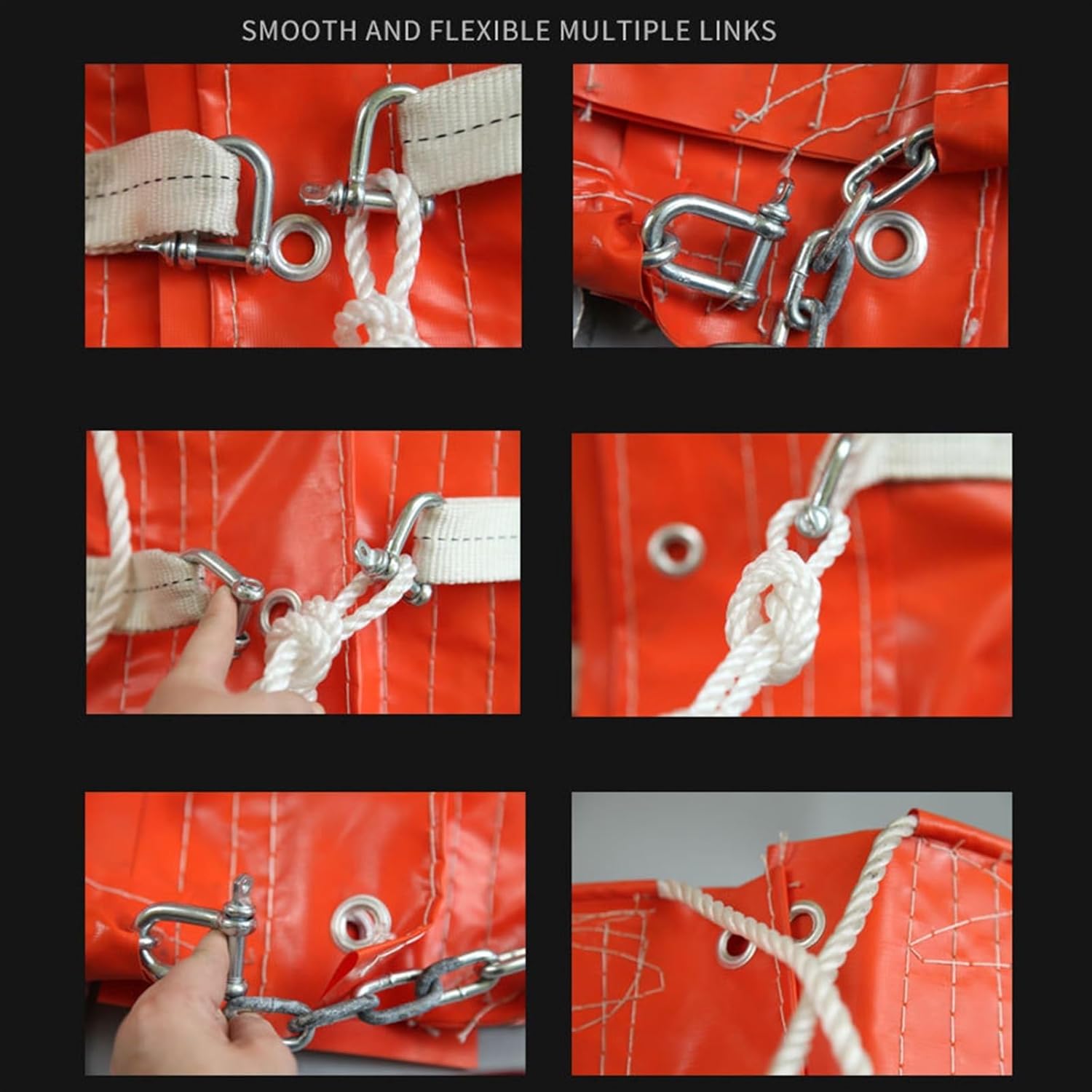 SMOOTH AND FLEXIBLE MULTIPLE LINKS