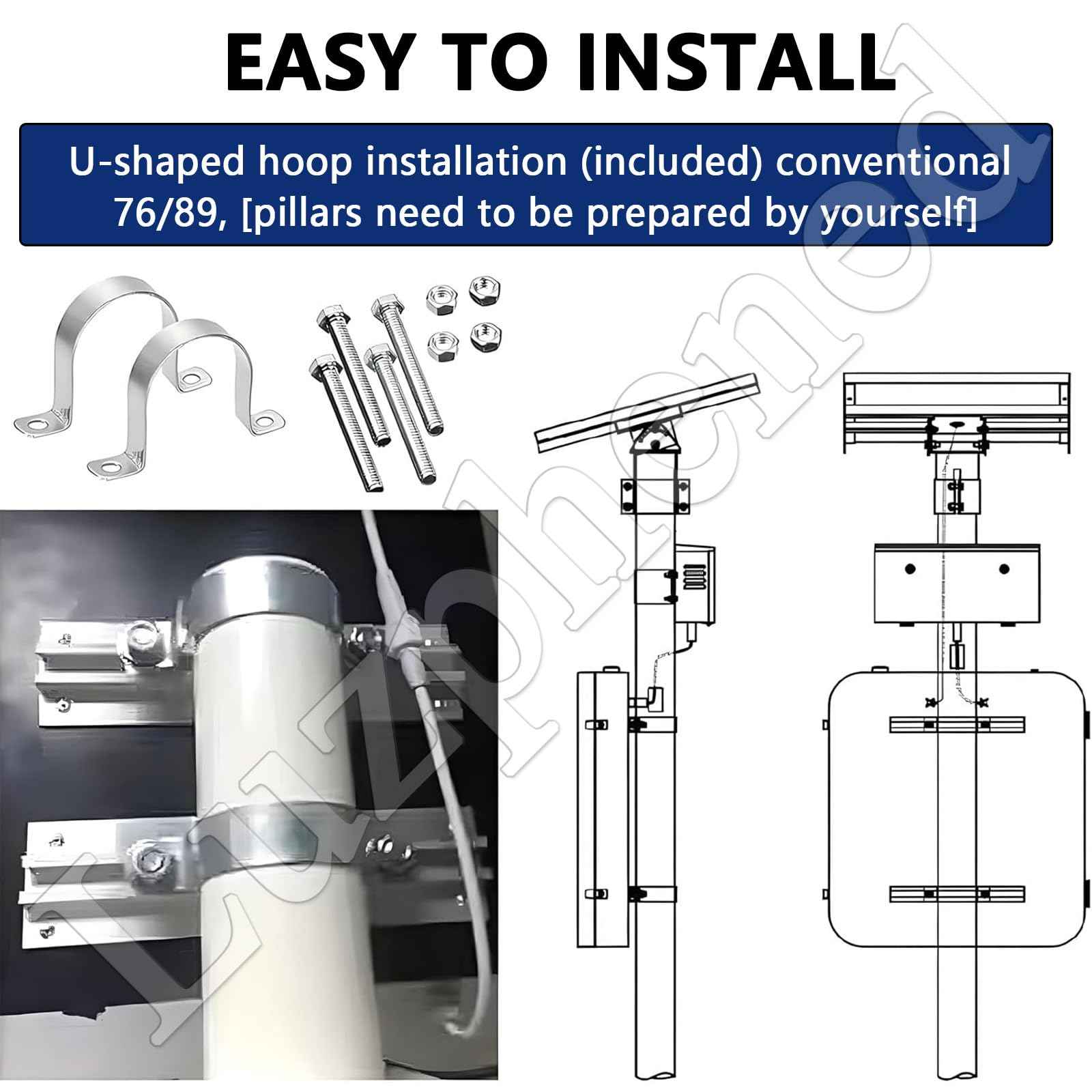 EASY TO INSTALL

U-shaped hoop installation (included) conventional 76/89, [pillars need to be prepared by yourself]

Luzphened