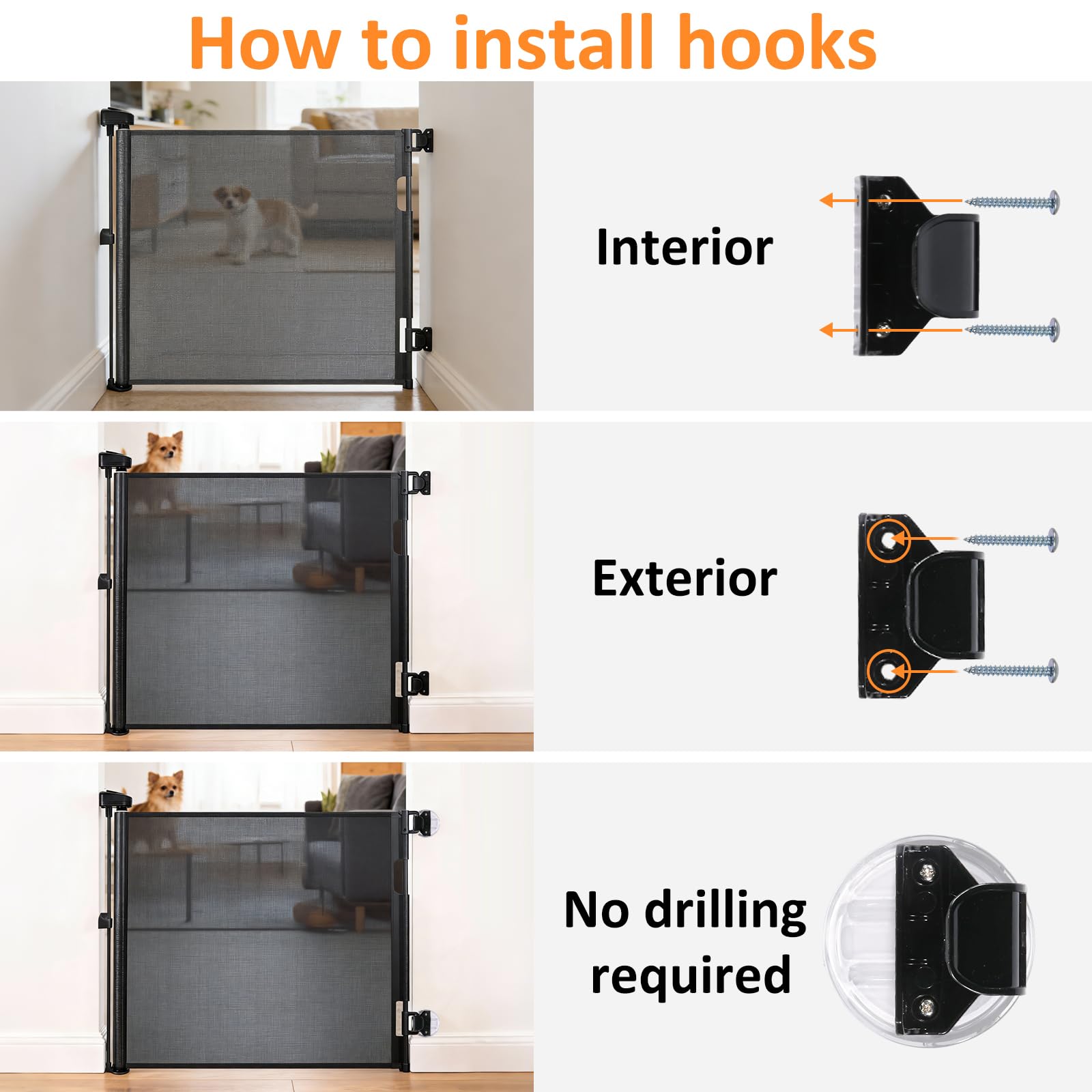 How to install hooks

Interior

Exterior

No drilling required