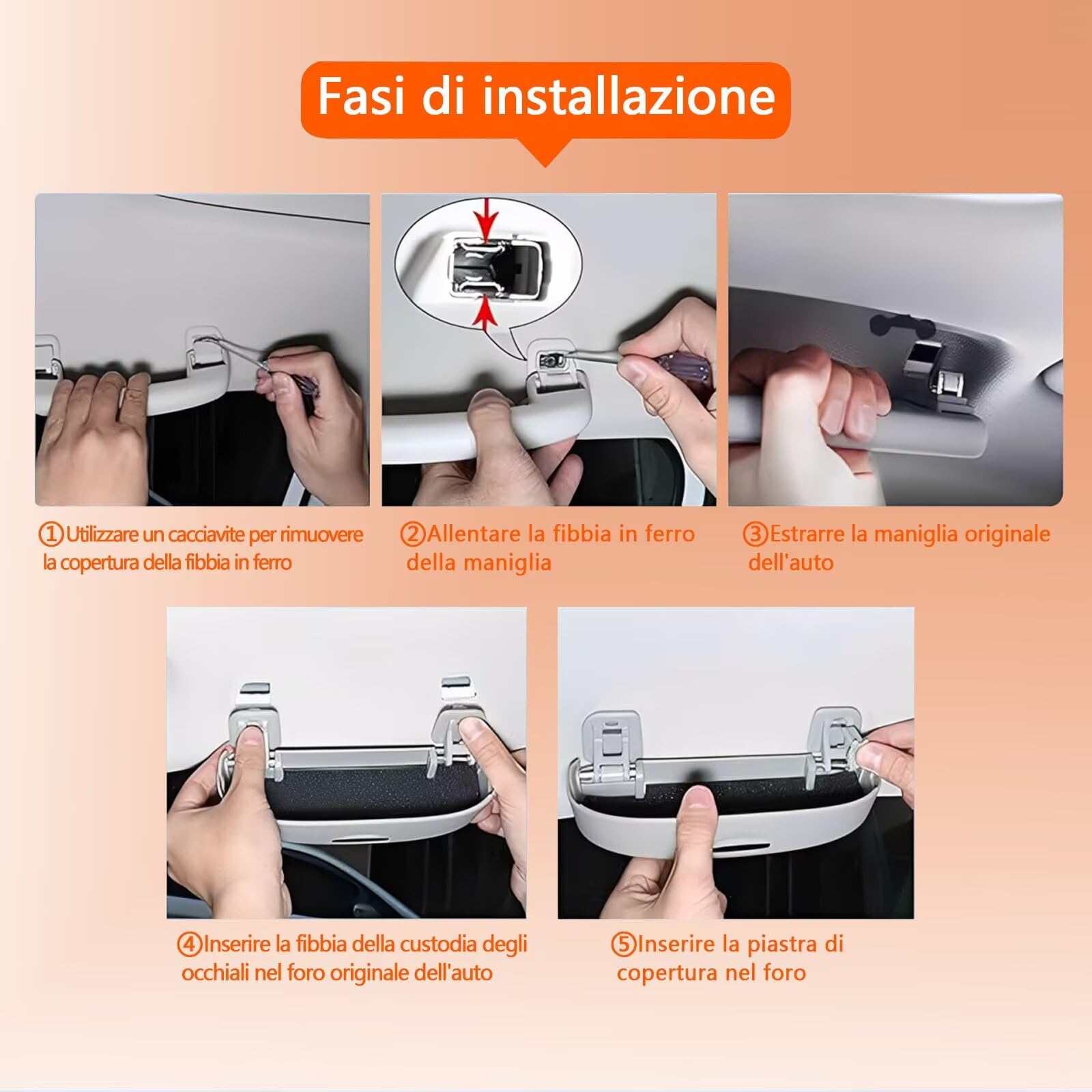 Fasi di installazione

①Utilizzare un cacciavite per rimuovere la copertura della fibbia in ferro

②Allentare la fibbia in ferro della maniglia

③Estrarre la maniglia originale dell'auto

④Inserire la fibbia della custodia degli occhiali nel foro originale dell'auto

⑤Inserire la piastra di copertura nel foro