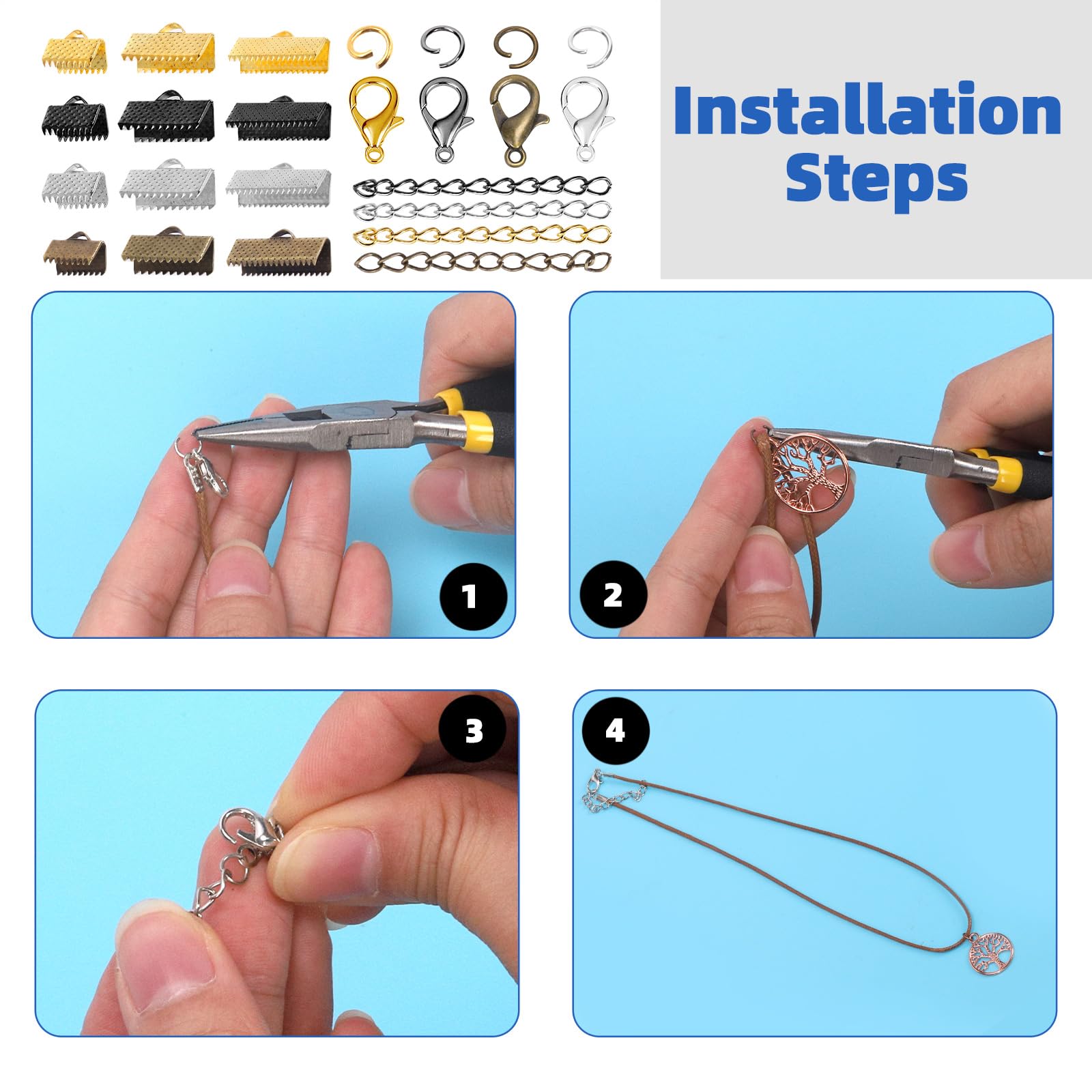 Installation Steps

1

2

3

4