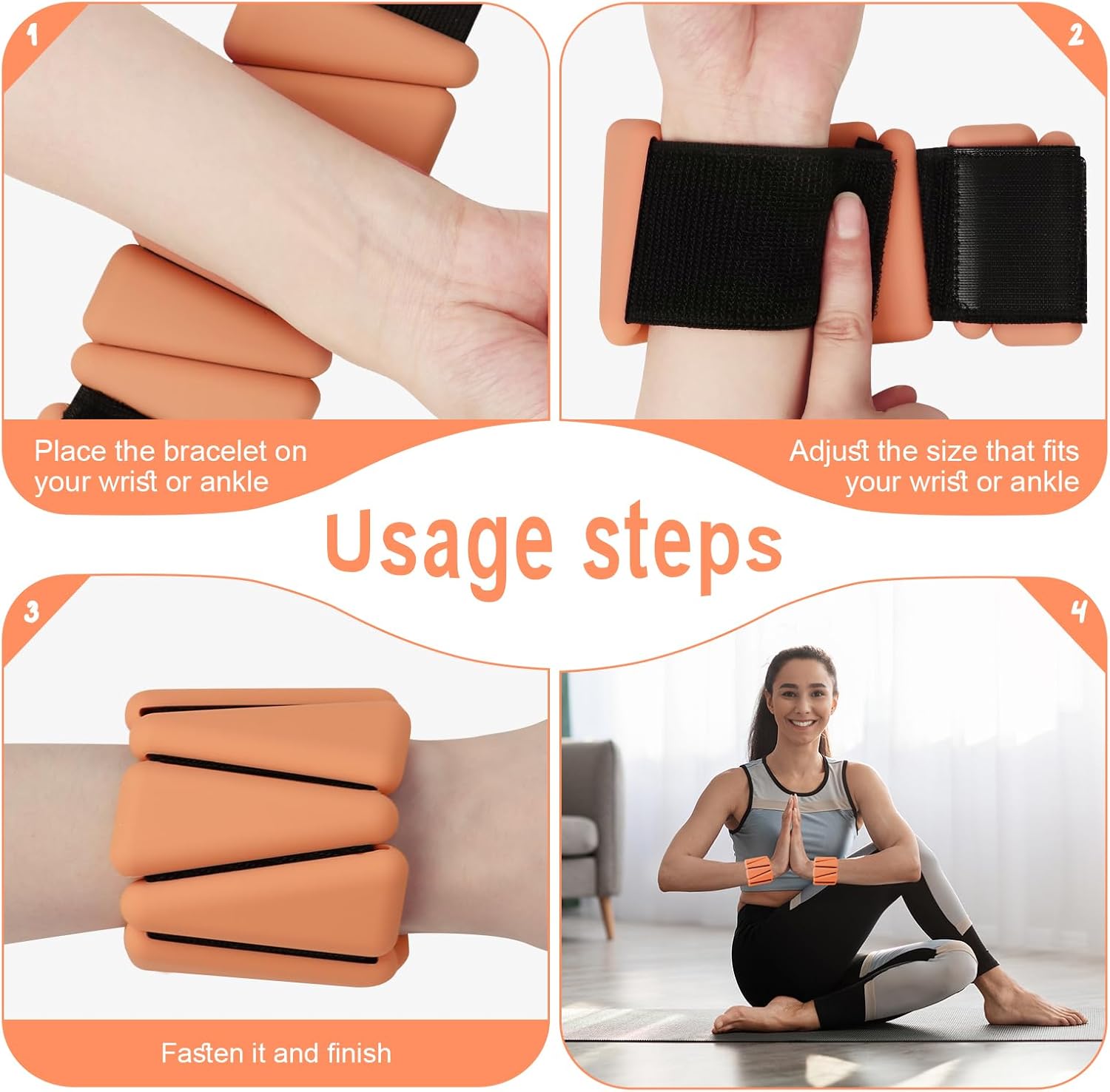 1

2

Place the bracelet on your wrist or ankle

Adjust the size that fits your wrist or ankle

Usage steps

3

4

Fasten it and finish