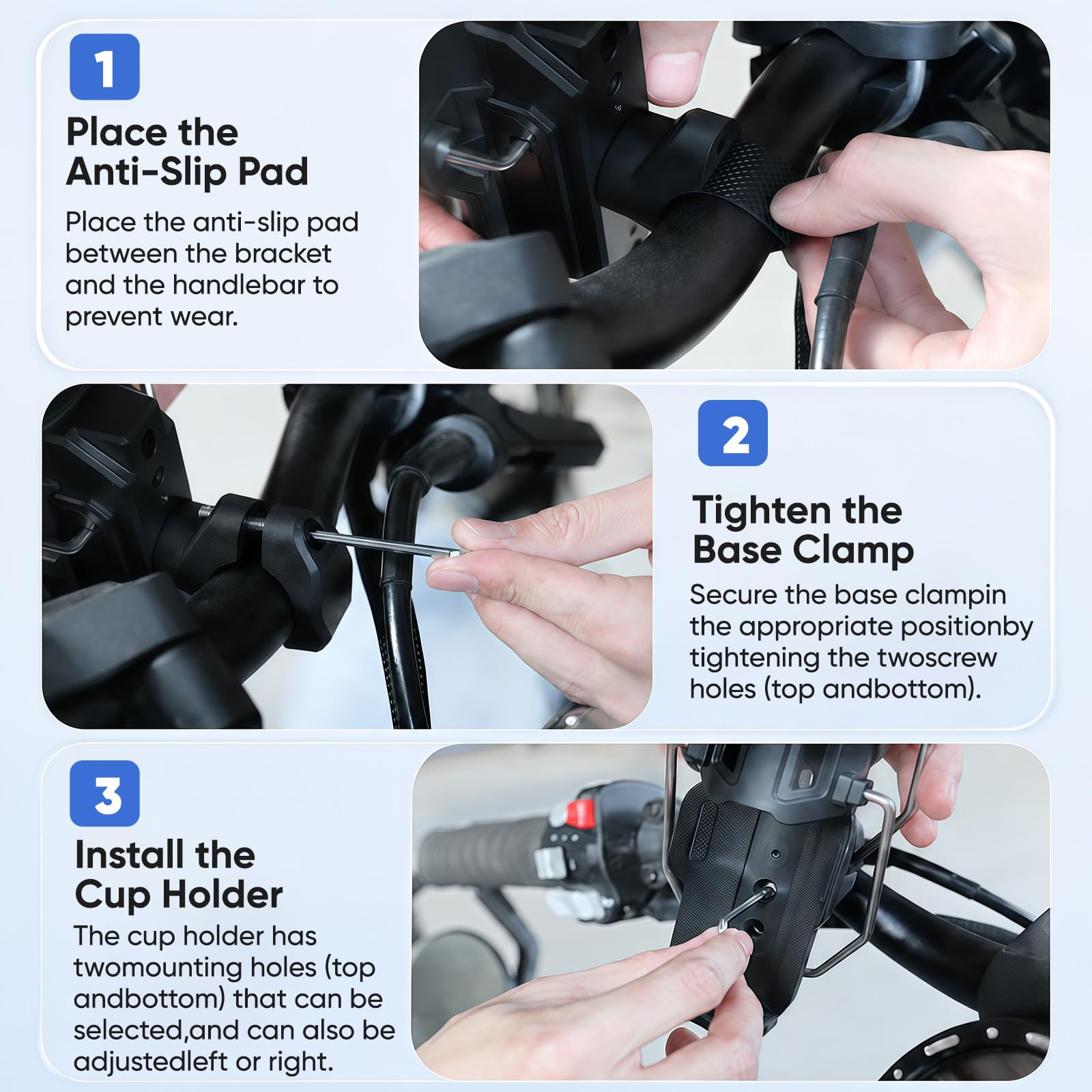 1

Place the Anti-Slip Pad

Place the anti-slip pad between the bracket and the handlebar to prevent wear.

2

Tighten the Base Clamp

Secure the base clampin the appropriate positionby tightening the twoscrew holes (top andbottom).

3

Install the Cup Holder

The cup holder has twomounting holes (top andbottom) that can be selected,and can also be adjustedleft or right.