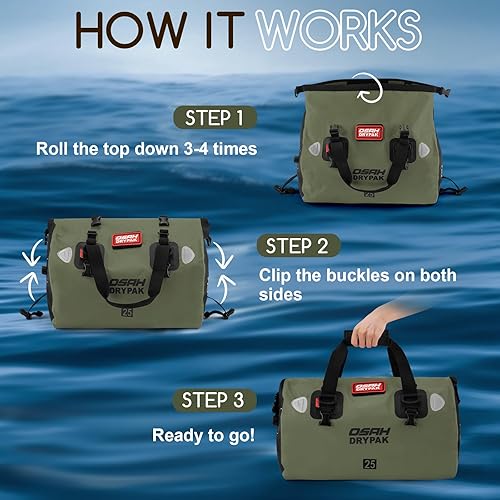 HOW IT WORKS

STEP 1

Roll the top down 3-4 times

OSAH DRYPAK

OSAH DRYPAK

25

OSAH DRYPAK

OSAH DRYPAK

25

STEP 2

Clip the buckles on both sides

STEP 3

Ready to go!

OSAH DRYPAK

OSAH DRYPAK

25