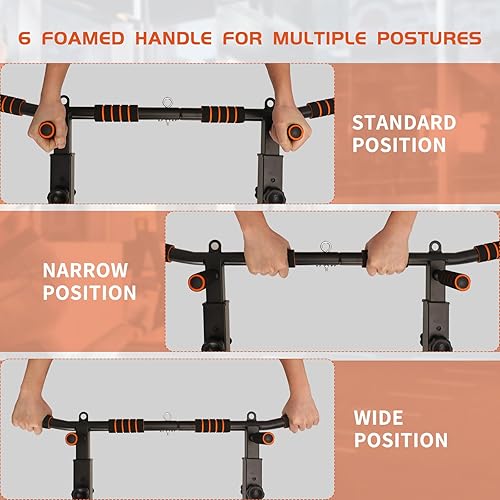 6 FOAMED HANDLE FOR MULTIPLE POSTURES

STANDARD POSITION

NARROW POSITION

WIDE POSITION