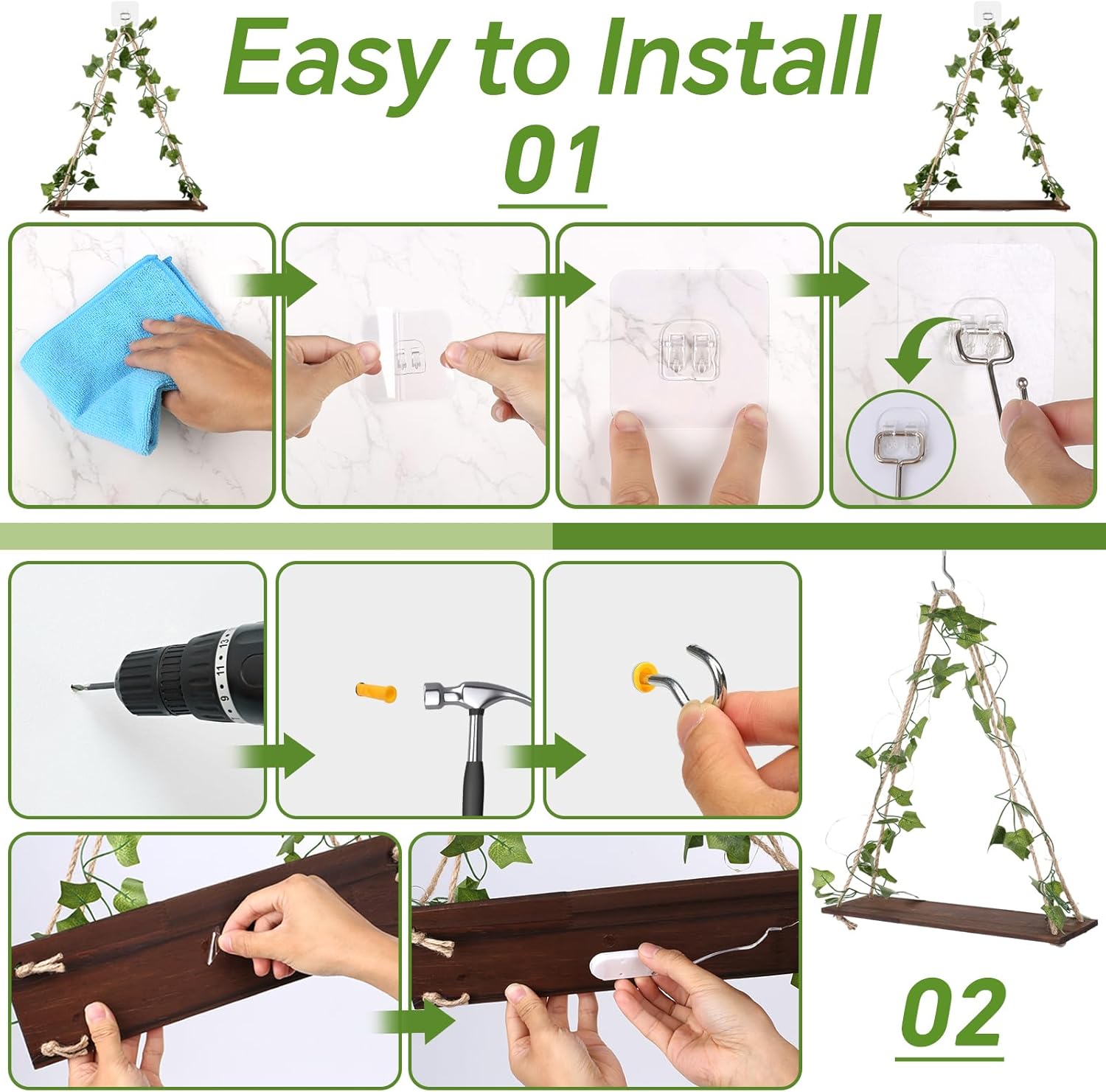 Easy to Install

01

9 11 13

02