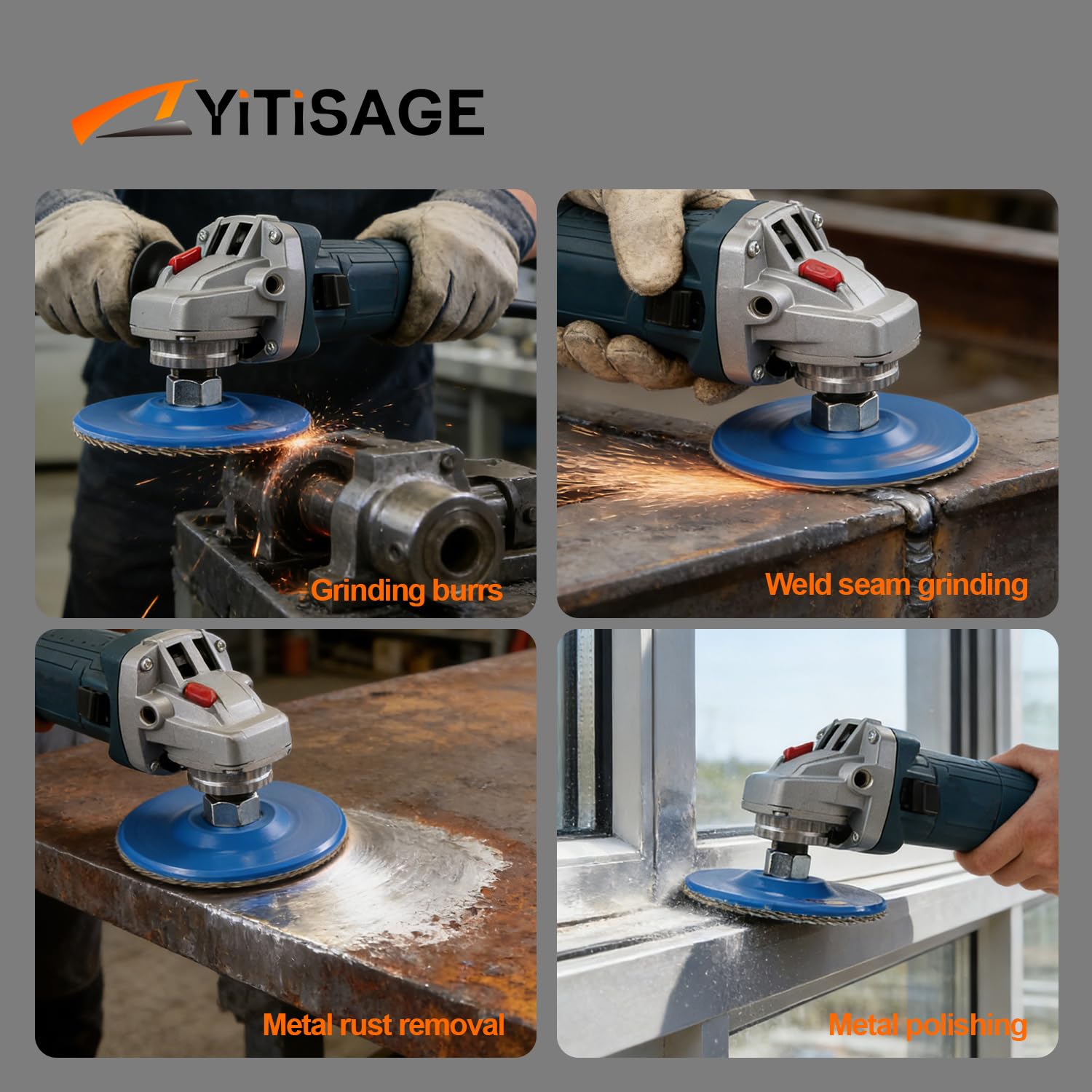 YiTiSAGE

Grinding burrs

Weld seam grinding

Metal rust removal

Metal polishing