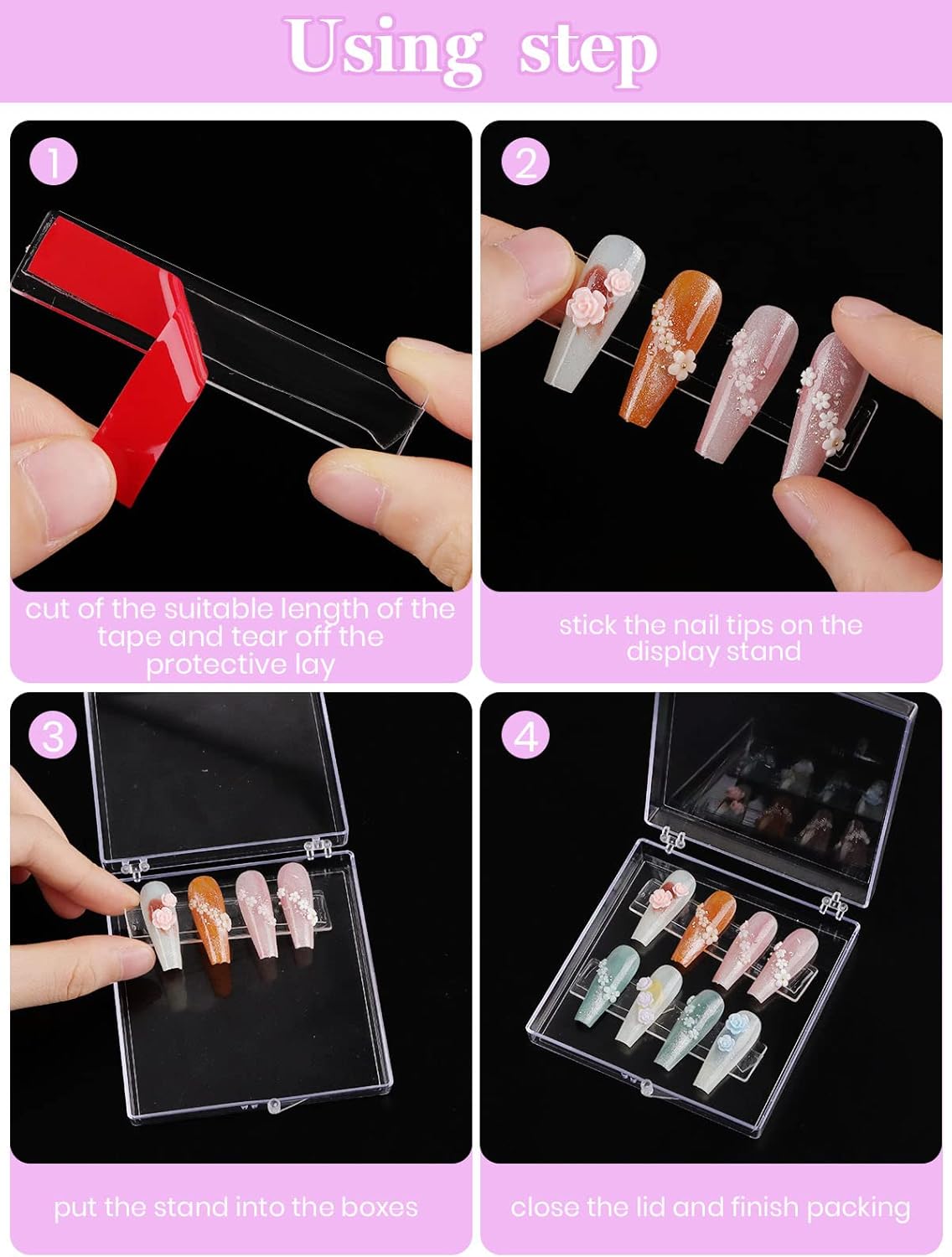 Using step

1

cut of the suitable length of the tape and tear off the protective lay

2

stick the nail tips on the display stand

3

put the stand into the boxes

4

close the lid and finish packing