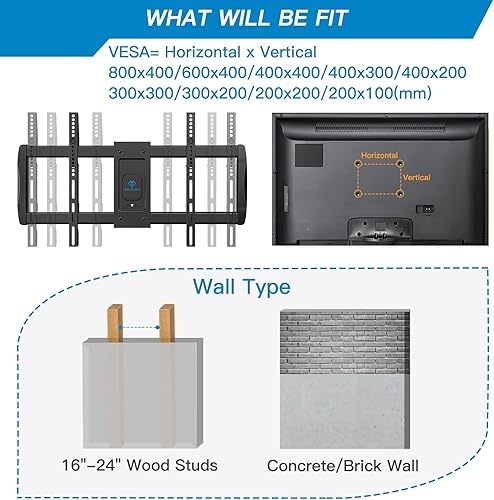 WHAT WILL BE FIT

VESA= Horizontal x Vertical
800x400/600x400/400x400/400x300/400x200
300x300/300x200/200x200/200x100(mm)

Horizontal
Vertical

Wall Type

16"-24" Wood Studs

Concrete/Brick Wall