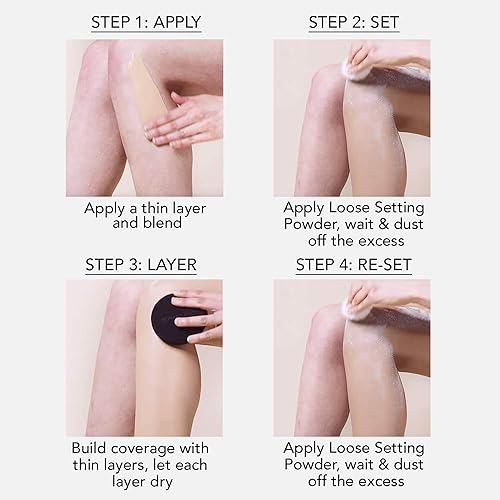 STEP 1: APPLY

Apply a thin layer and blend

STEP 2: SET

Apply Loose Setting Powder, wait & dust off the excess

STEP 3: LAYER

Build coverage with thin layers, let each layer dry

STEP 4: RE-SET

Apply Loose Setting Powder, wait & dust off the excess