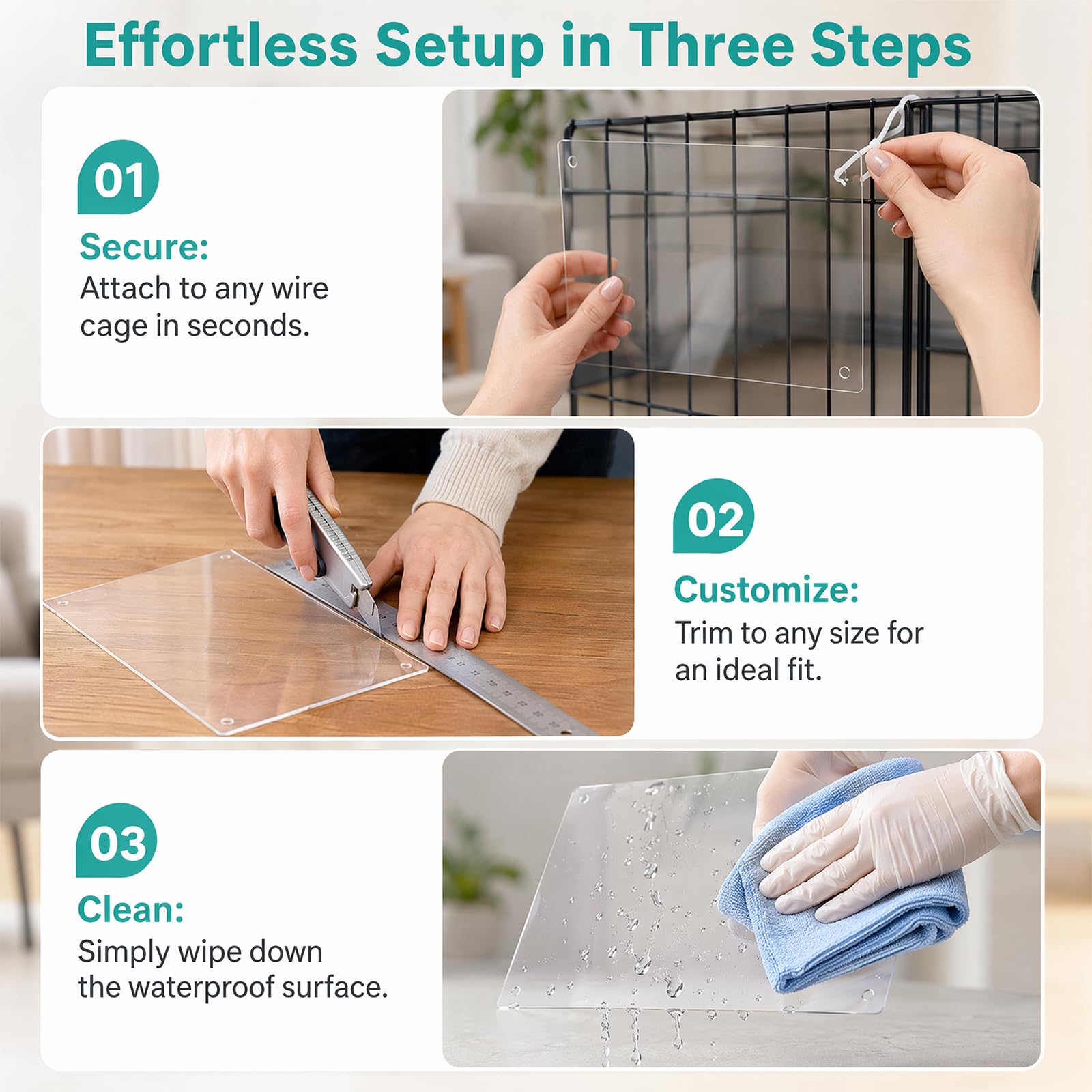 Effortless Setup in Three Steps

01

Secure:
Attach to any wire cage in seconds.

02

Customize:
Trim to any size for an ideal fit.

03

Clean:
Simply wipe down the waterproof surface.