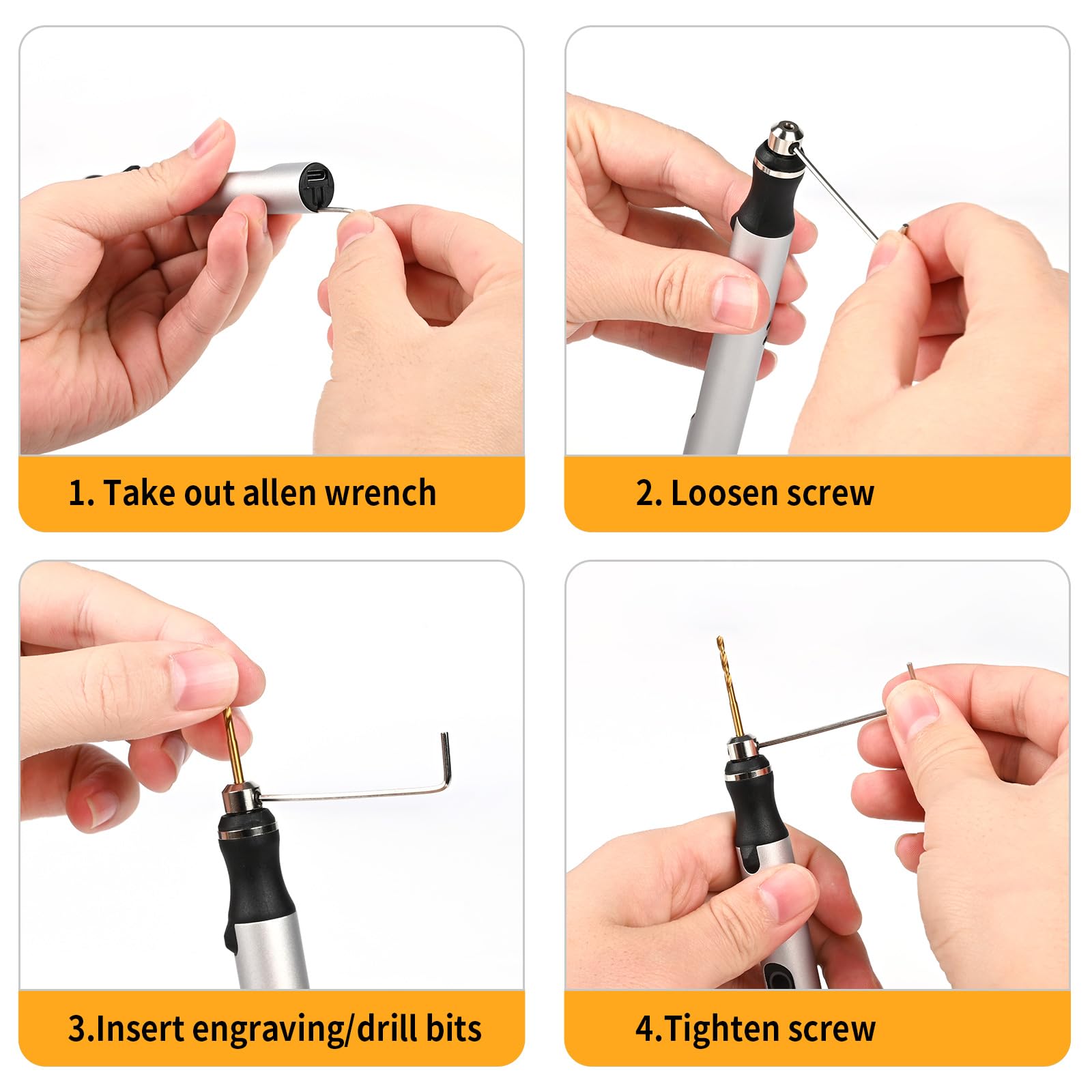 1. Take out allen wrench

2. Loosen screw

3.Insert engraving/drill bits

4.Tighten screw