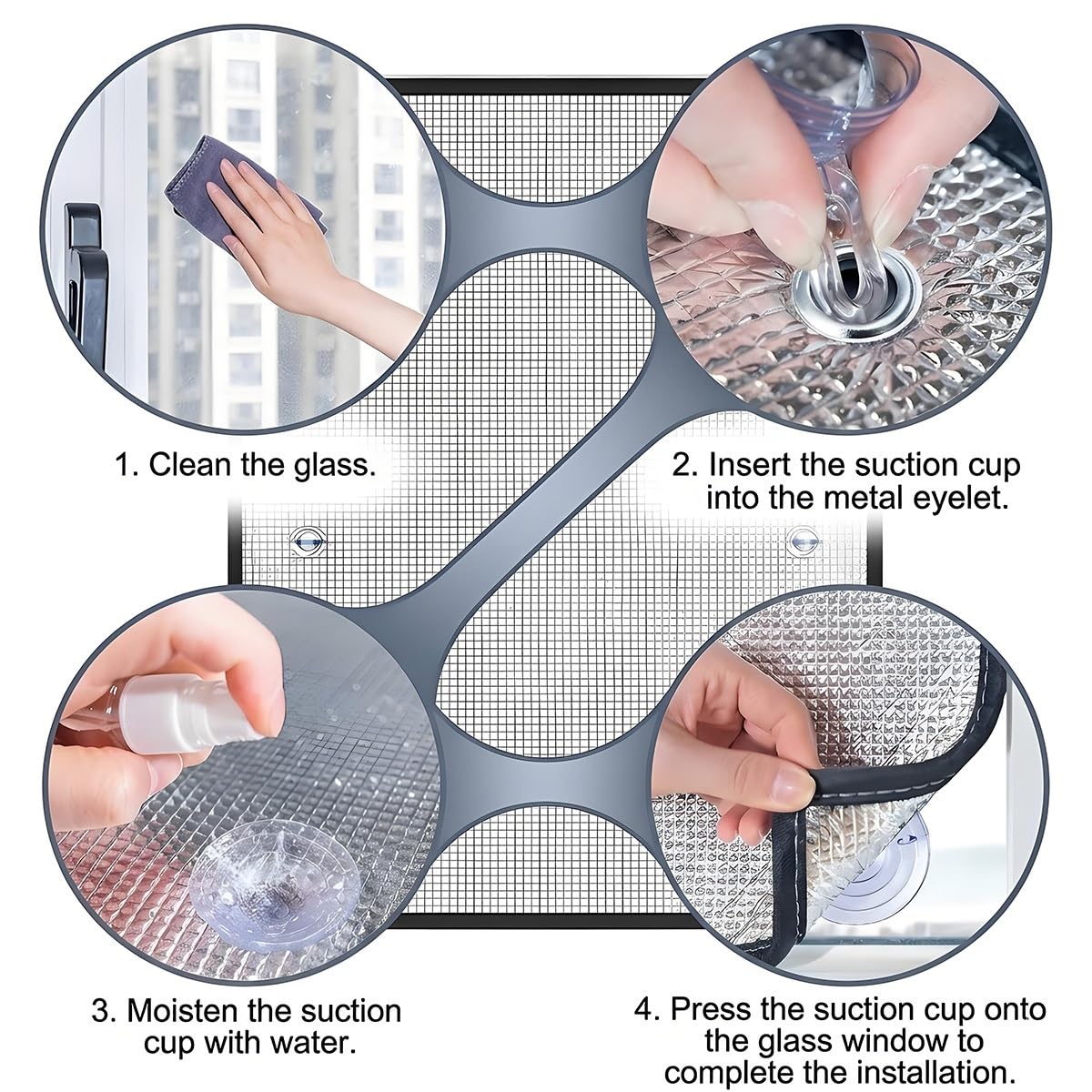 1. Clean the glass.

2. Insert the suction cup into the metal eyelet.

3. Moisten the suction cup with water.

4. Press the suction cup onto the glass window to complete the installation.