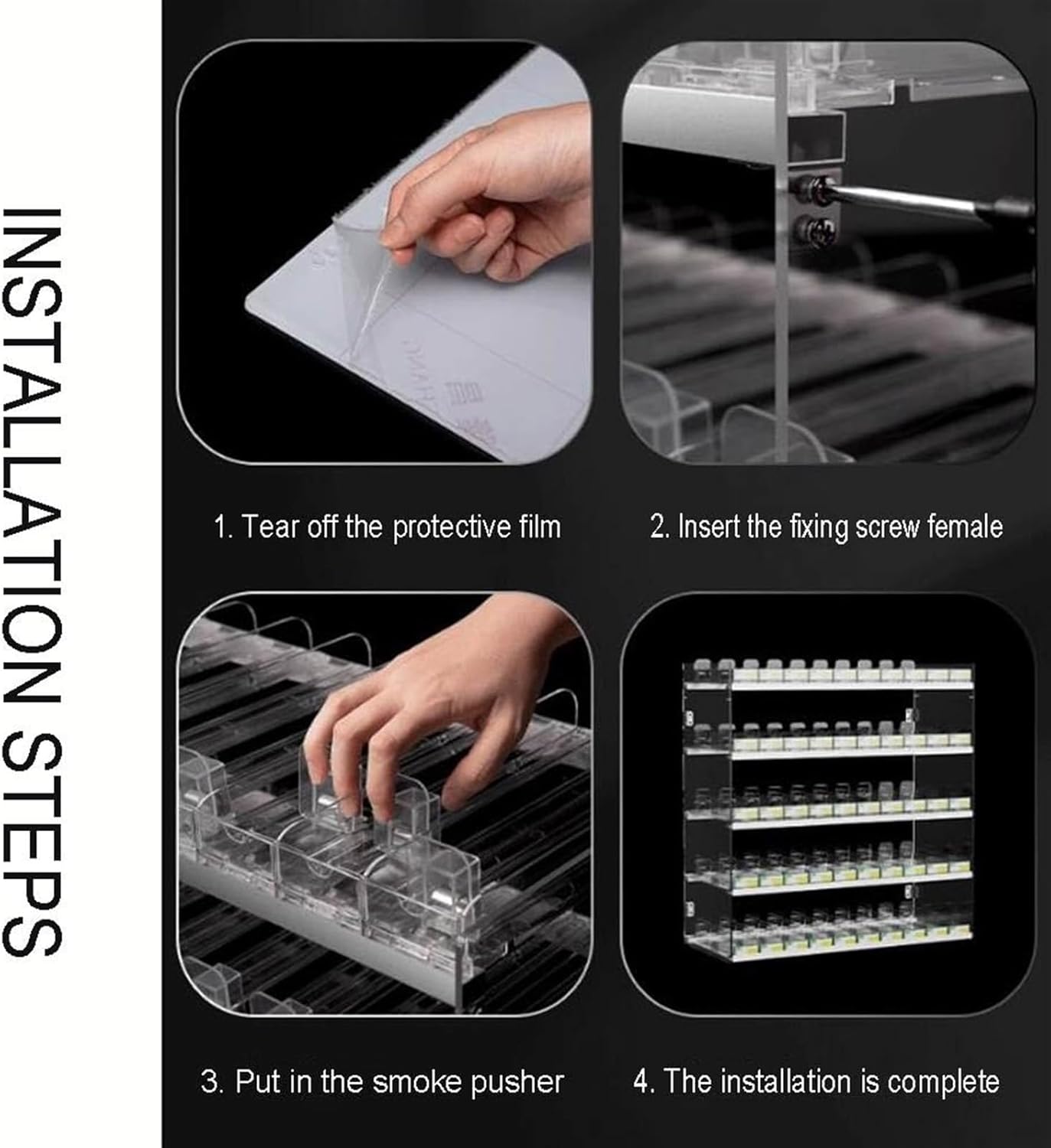 INSTALLATION STEPS

1. Tear off the protective film

2. Insert the fixing screw female

3. Put in the smoke pusher

4. The installation is complete