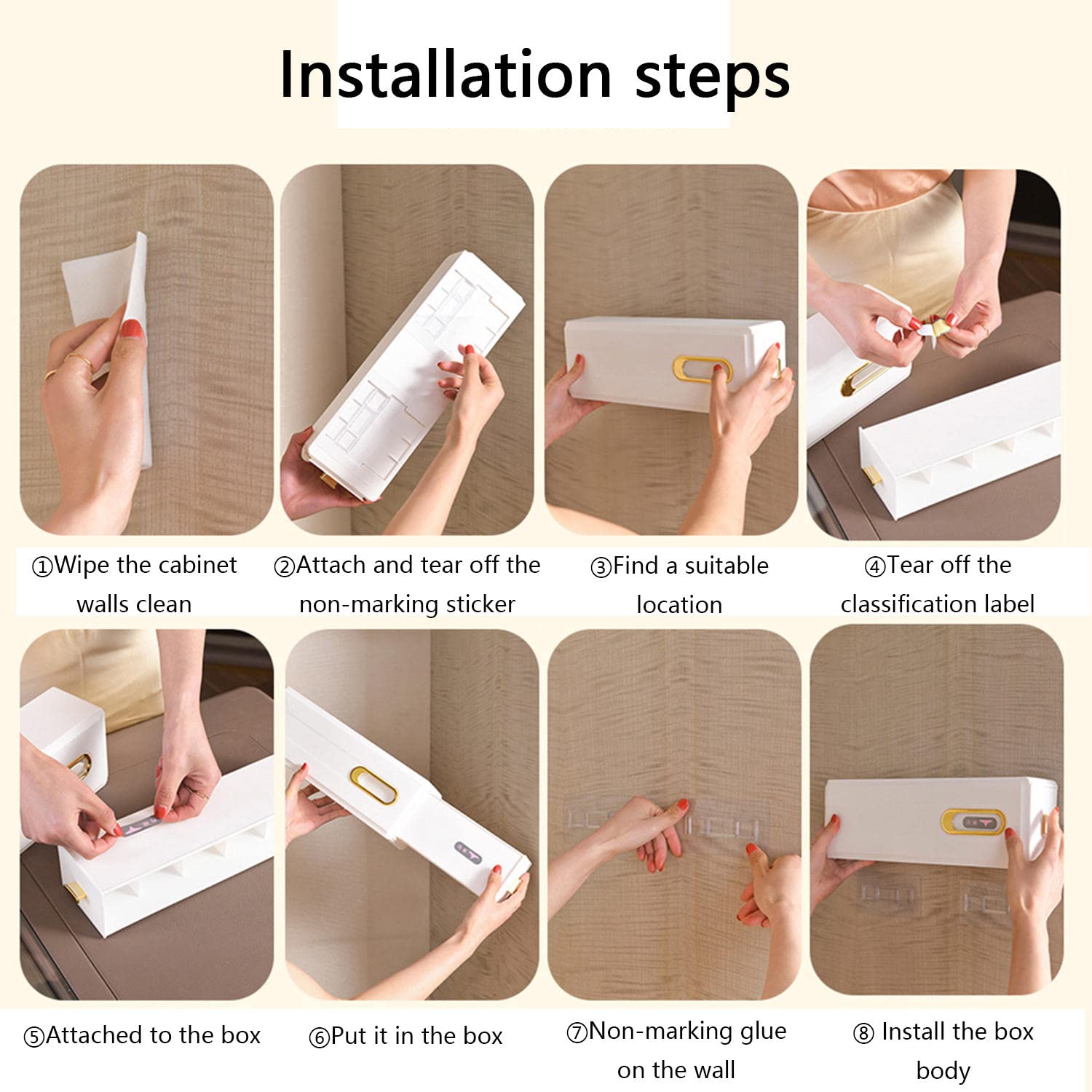 Installation steps

①Wipe the cabinet walls clean

②Attach and tear off the non-marking sticker

③Find a suitable location

④Tear off the classification label

⑤Attached to the box

⑥Put it in the box

⑦Non-marking glue on the wall

⑧ Install the box body