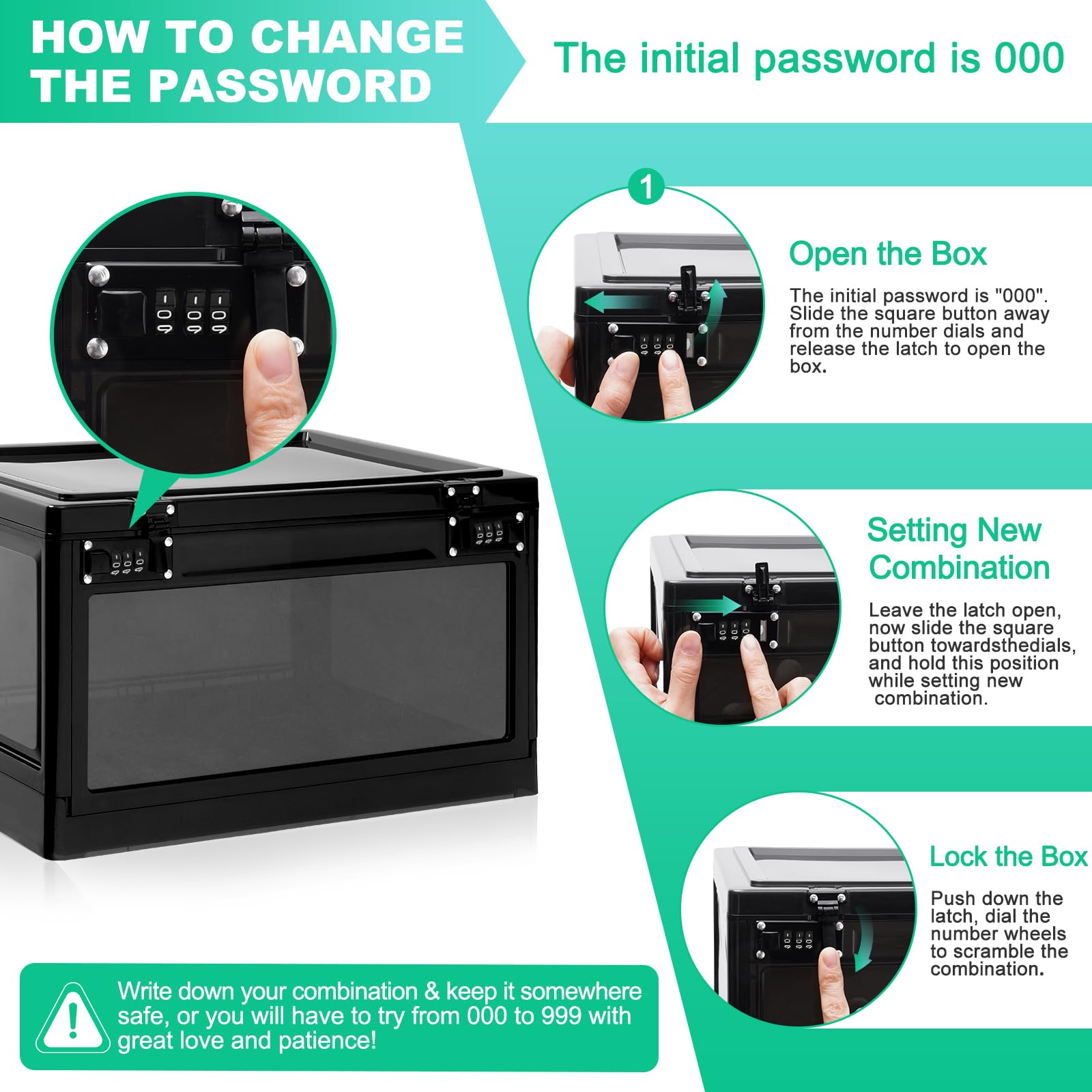 HOW TO CHANGE THE PASSWORD

The initial password is 000

1

Open the Box

The initial password is "000". Slide the square button away from the number dials and release the latch to open the box.

Setting New Combination

Leave the latch open, now slide the square button towardsthedials, and hold this position while setting new combination.

Lock the Box

Push down the latch, dial the number wheels to scramble the combination.

Write down your combination & keep it somewhere safe, or you will have to try from 000 to 999 with great love and patience!