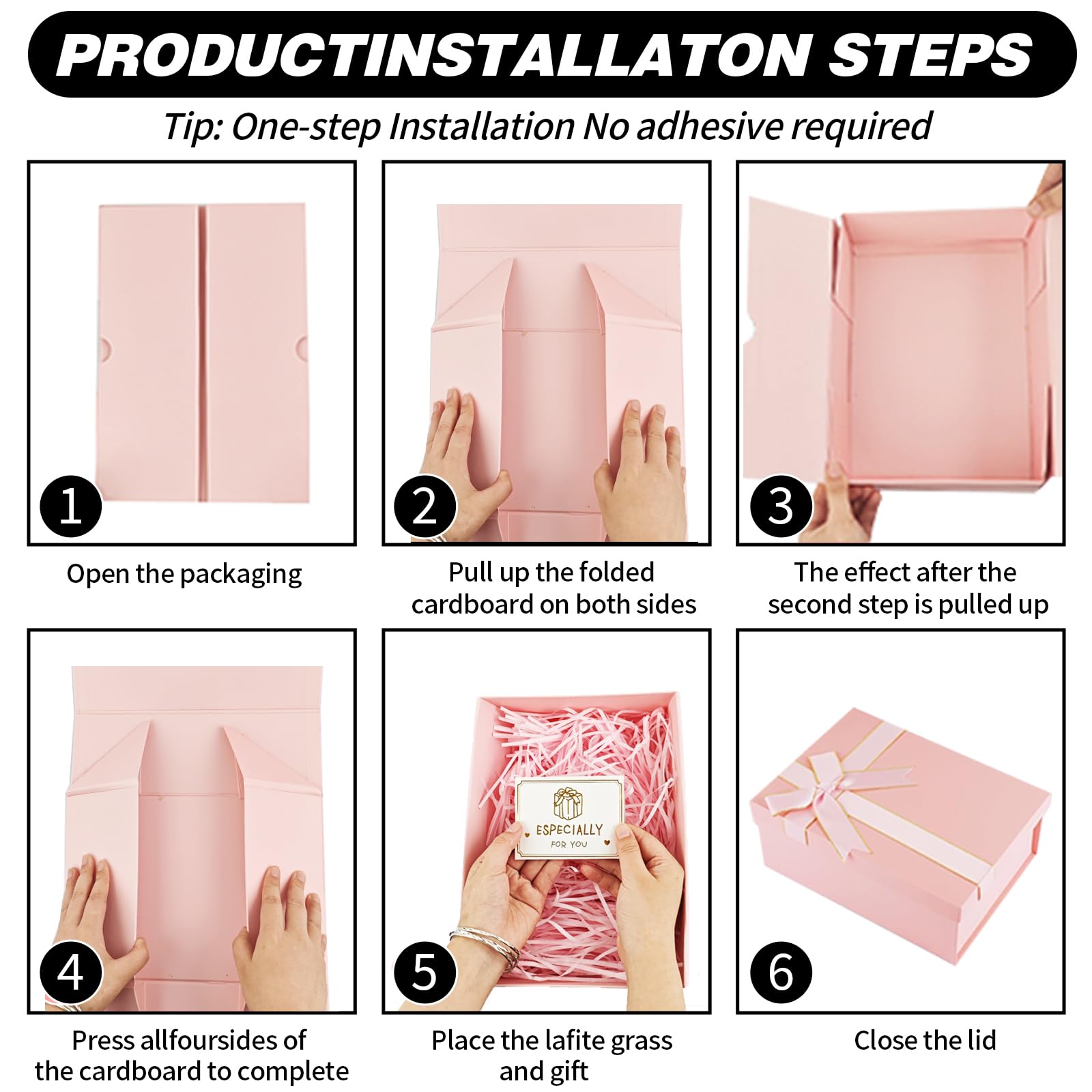 PRODUCTINSTALLATON STEPS

Tip: One-step Installation No adhesive required

1

Open the packaging

2

Pull up the folded cardboard on both sides

3

The effect after the second step is pulled up

4

Press allfoursides of the cardboard to complete

ESPECIALLY
FOR YOU

5

Place the lafite grass and gift

6

Close the lid