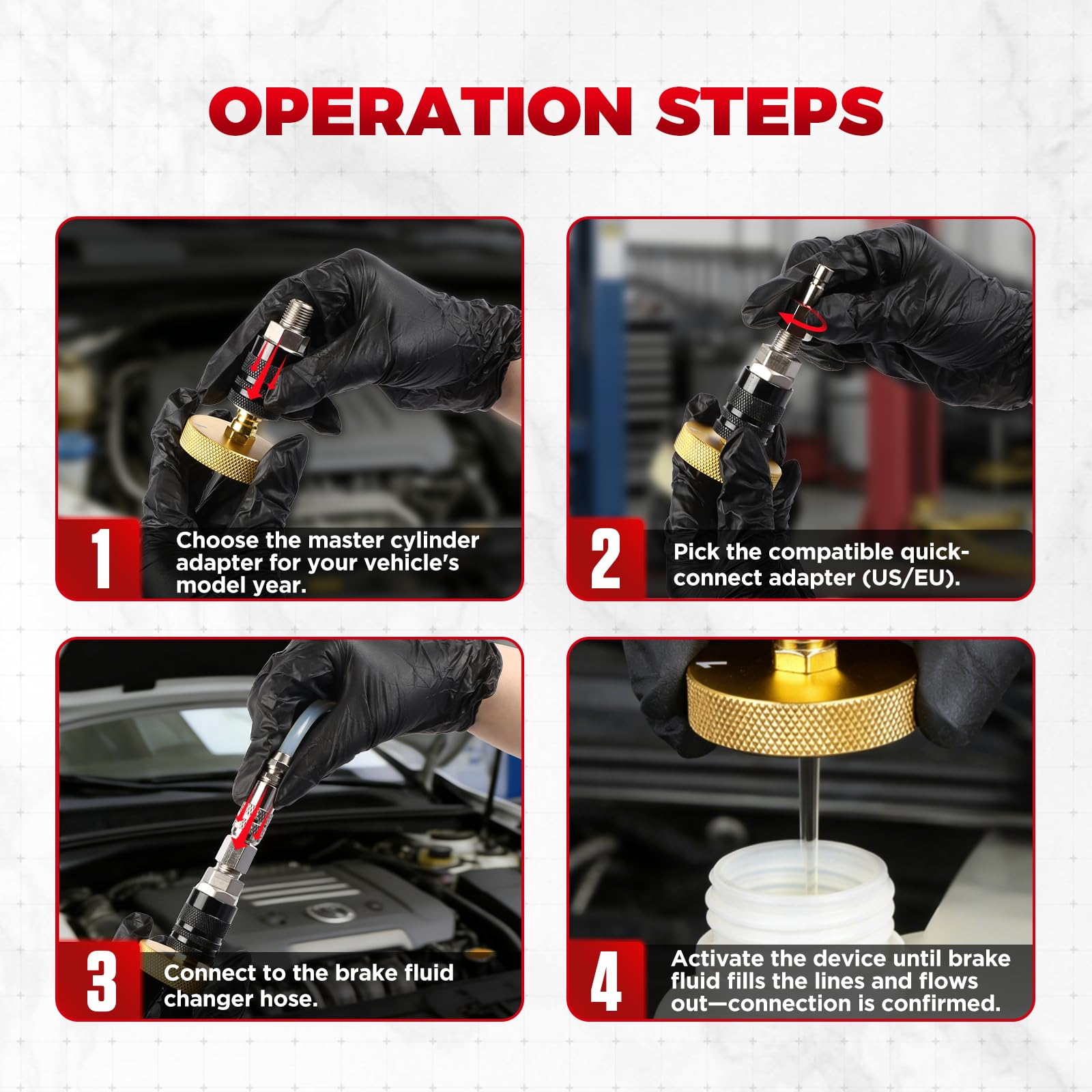 OPERATION STEPS

1 Choose the master cylinder adapter for your vehicle's model year.

2 Pick the compatible quick-connect adapter (US/EU).

3 Connect to the brake fluid changer hose.

4 Activate the device until brake fluid fills the lines and flows out—connection is confirmed.