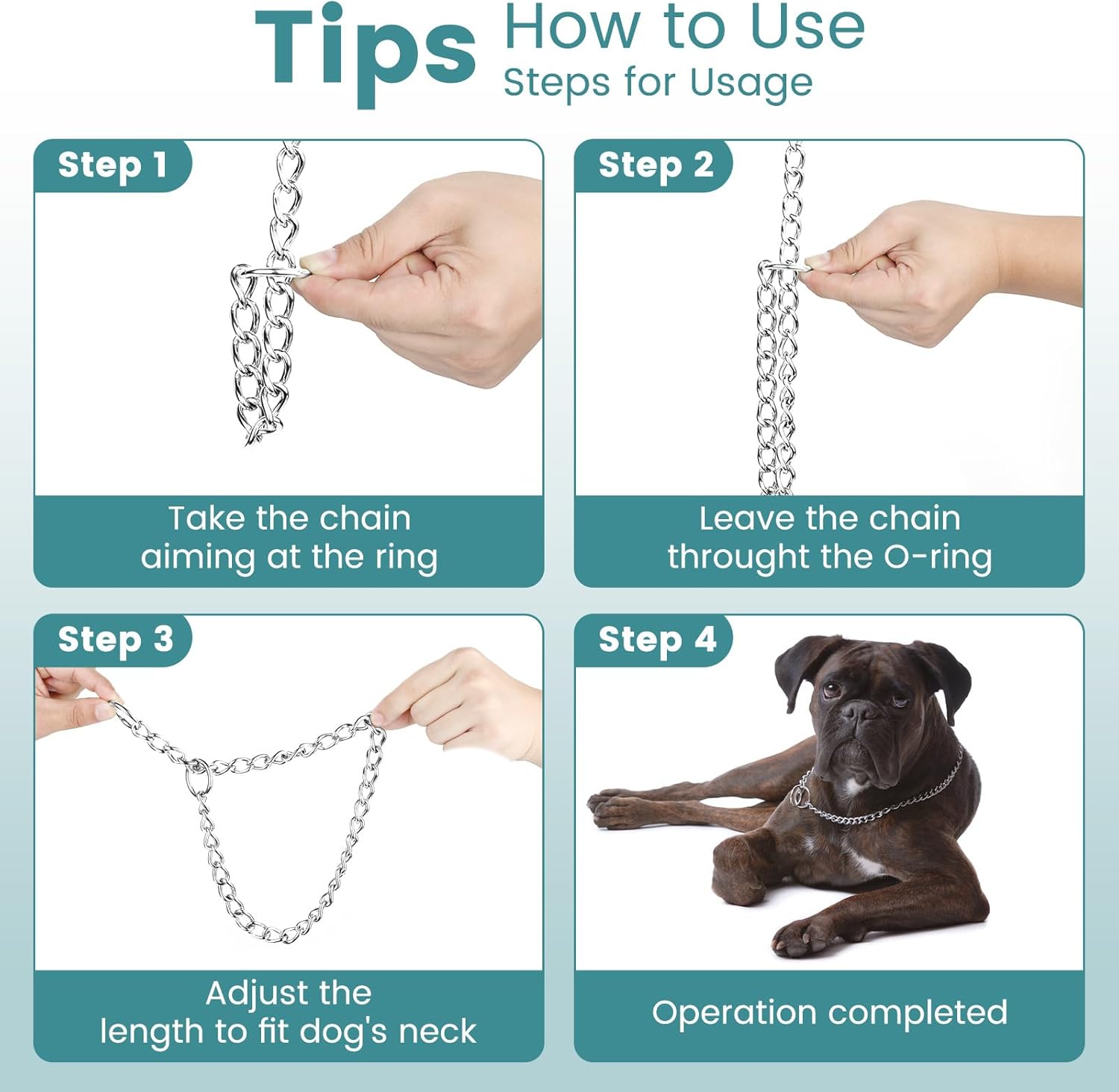 Tips How to Use
Steps for Usage

Step 1
Take the chain aiming at the ring

Step 2
Leave the chain throught the O-ring

Step 3
Adjust the length to fit dog's neck

Step 4
Operation completed