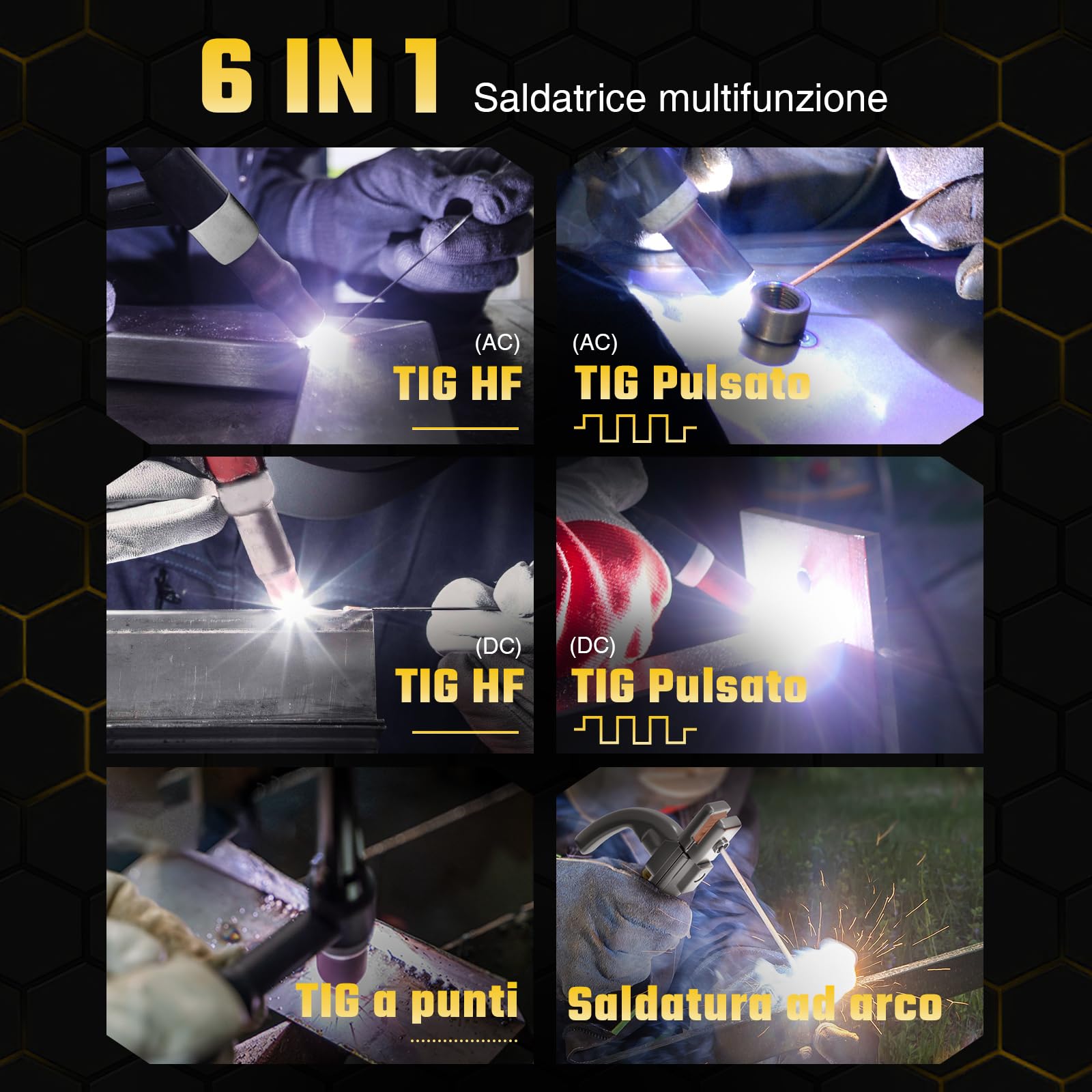 6 IN 1 Saldatrice multifunzione

(AC)
TIG HF

(AC)
TIG Pulsato

(DC)
TIG HF

(DC)
TIG Pulsato

TIG a punti

Saldatura ad arco