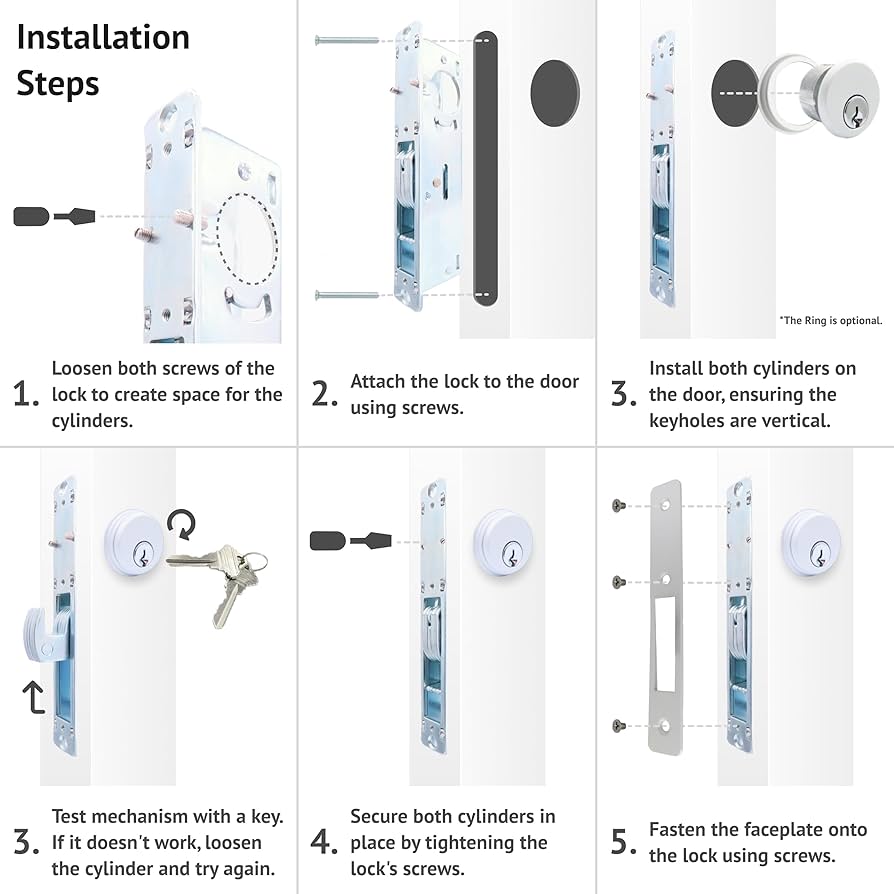 Installation Steps

1. Loosen both screws of the lock to create space for the cylinders.

2. Attach the lock to the door using screws.

*The Ring is optional.

3. Install both cylinders on the door, ensuring the keyholes are vertical.

3. Test mechanism with a key. If it doesn't work, loosen the cylinder and try again.

4. Secure both cylinders in place by tightening the lock's screws.

5. Fasten the faceplate onto the lock using screws.