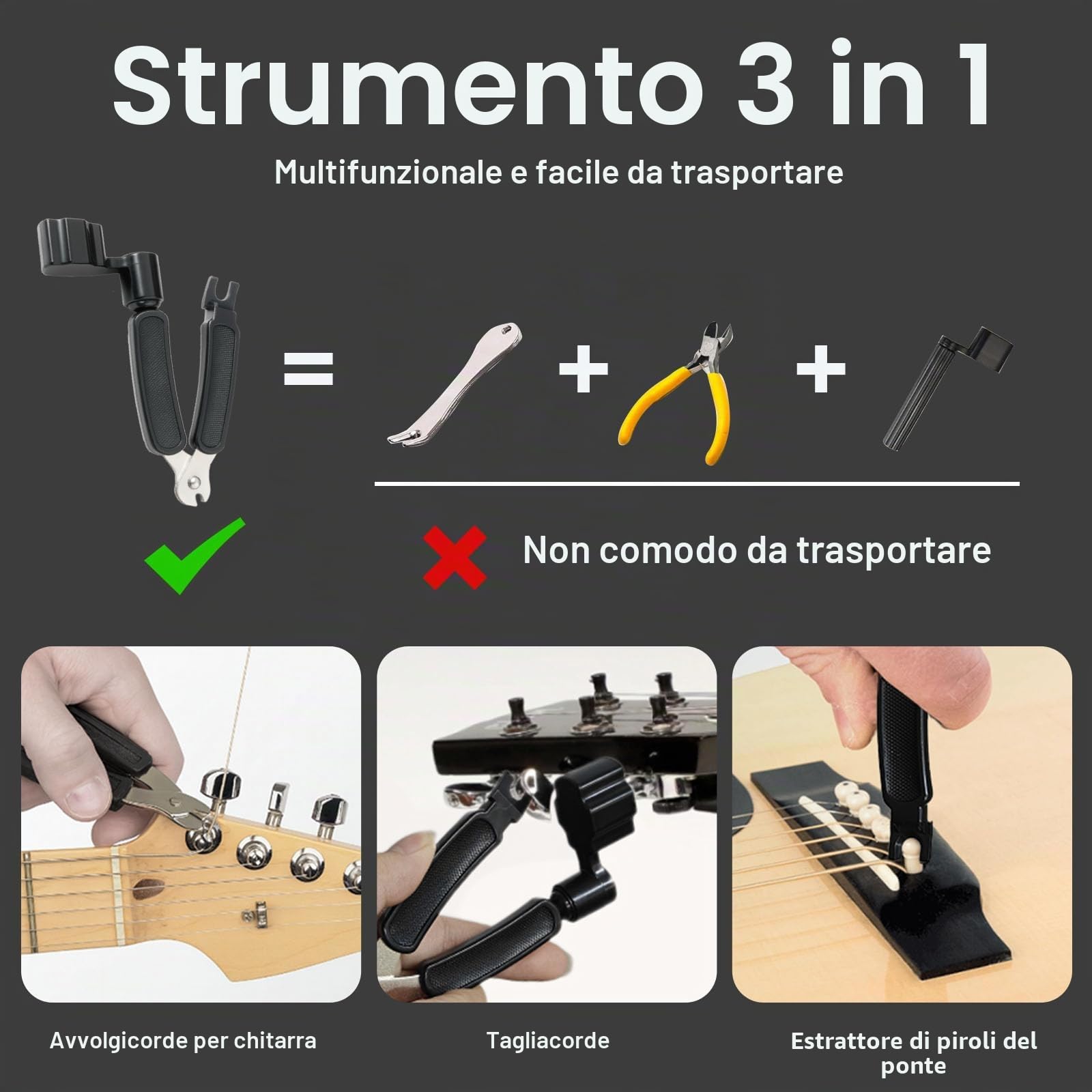 Strumento 3 in 1

Multifunzionale e facile da trasportare

=

+

+

Non comodo da trasportare

Avvolgicorde per chitarra

Tagliacorde

Estrattore di piroli del ponte