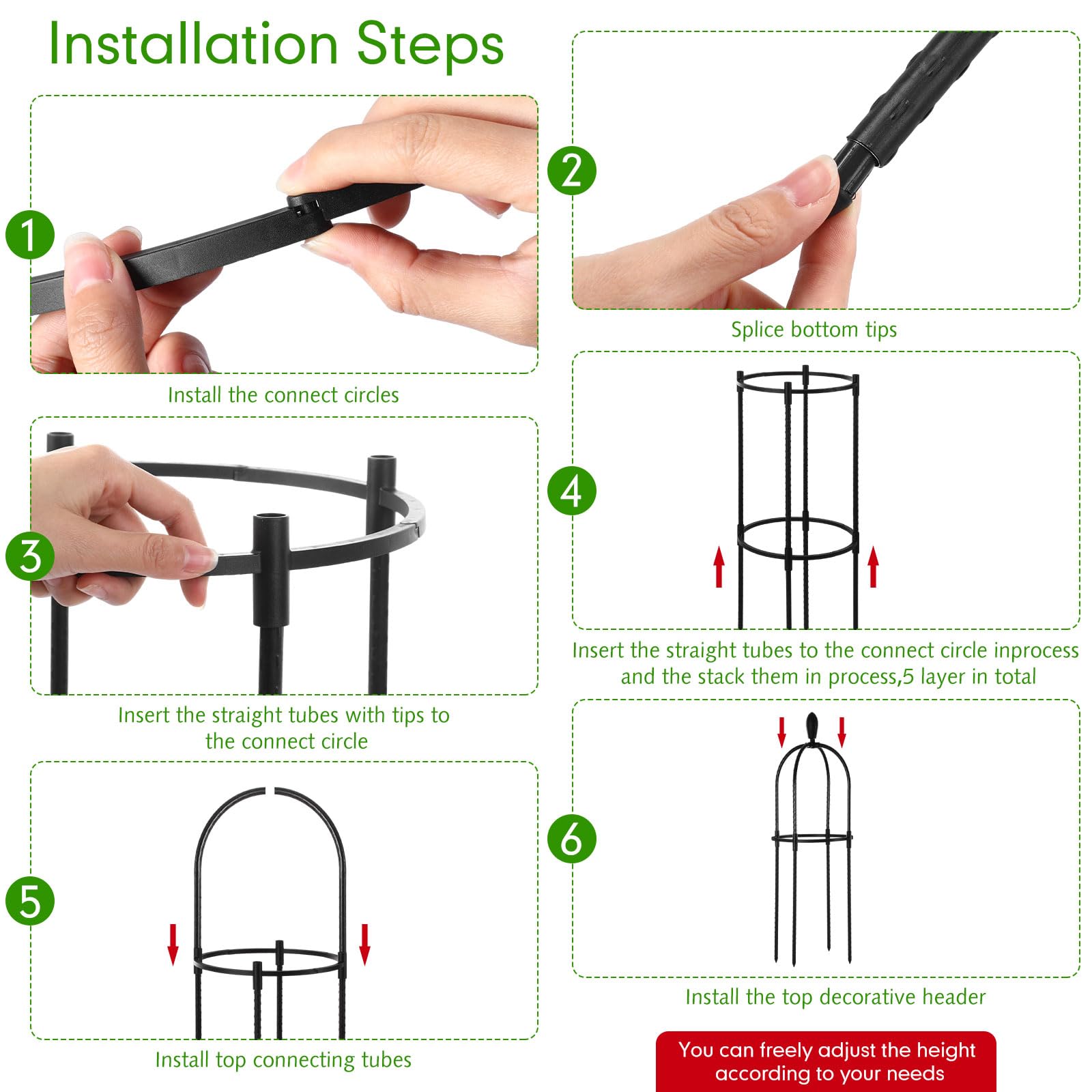 Installation Steps

1

Install the connect circles

2

Splice bottom tips

3

Insert the straight tubes with tips to the connect circle

4

Insert the straight tubes to the connect circle inprocess and the stack them in process,5 layer in total

5

Install top connecting tubes

6

Install the top decorative header

You can freely adjust the height according to your needs