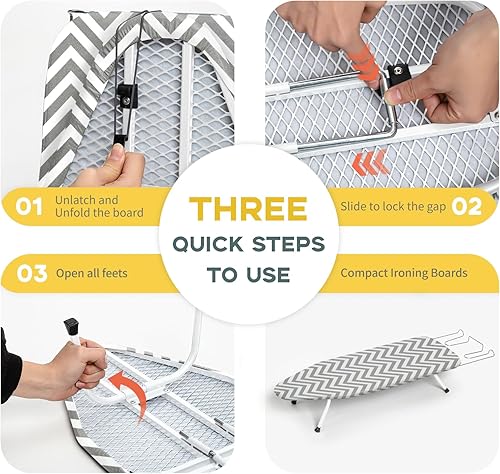 01 Unlatch and Unfold the board

THREE
QUICK STEPS
TO USE

Slide to lock the gap 02

03 Open all feets

Compact Ironing Boards