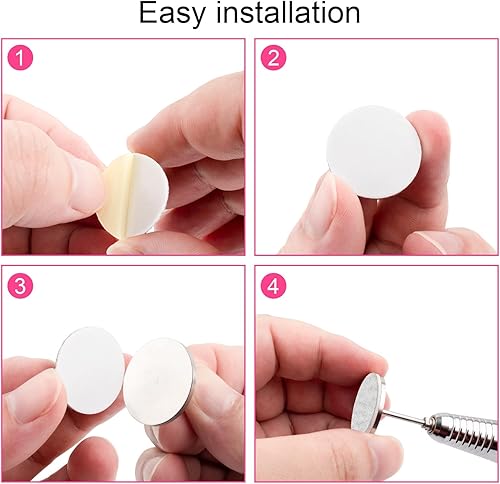 Easy installation

1

2

3

4