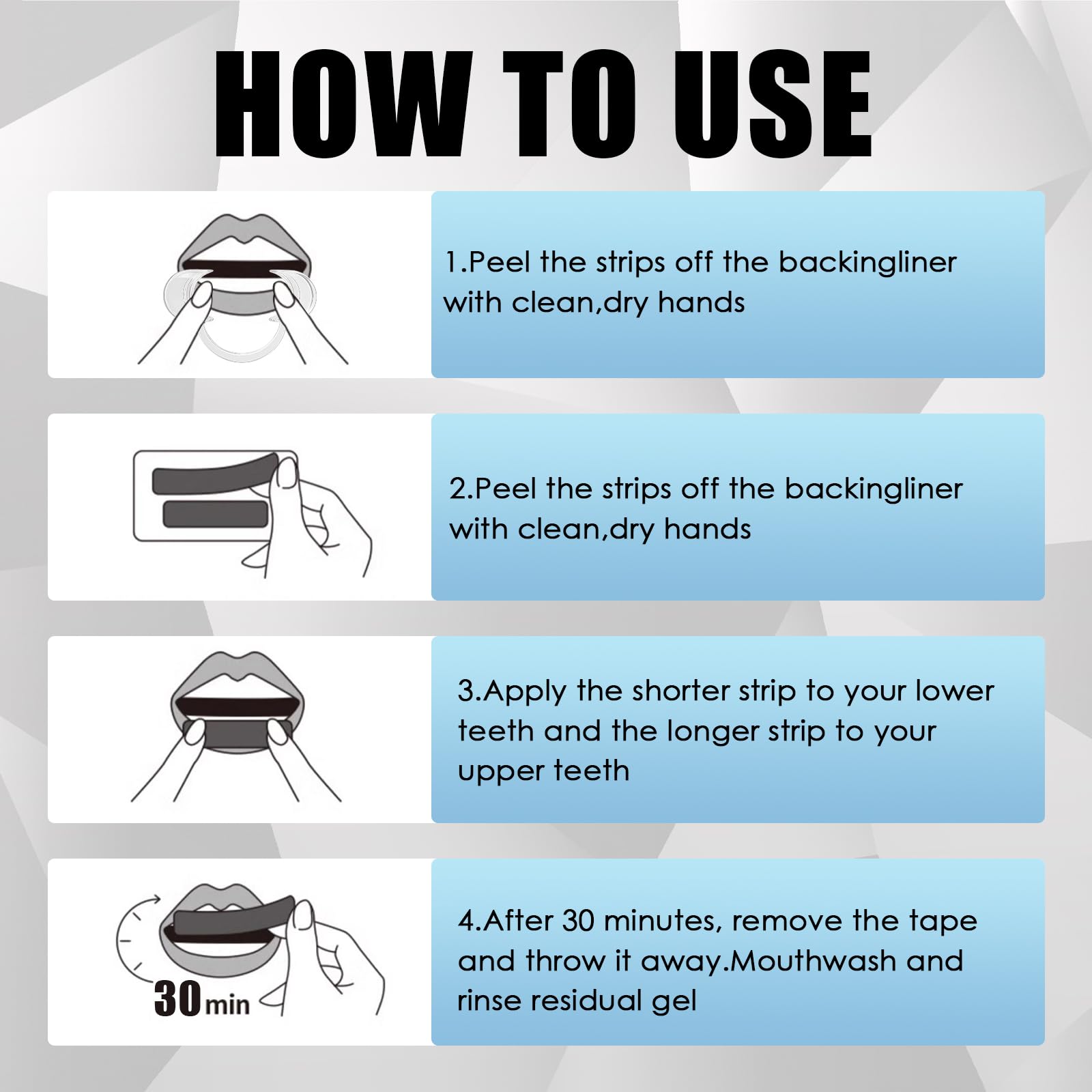 HOW TO USE

1.Peel the strips off the backingliner with clean,dry hands

2.Peel the strips off the backingliner with clean,dry hands

3.Apply the shorter strip to your lower teeth and the longer strip to your upper teeth

30min

4.After 30 minutes, remove the tape and throw it away.Mouthwash and rinse residual gel