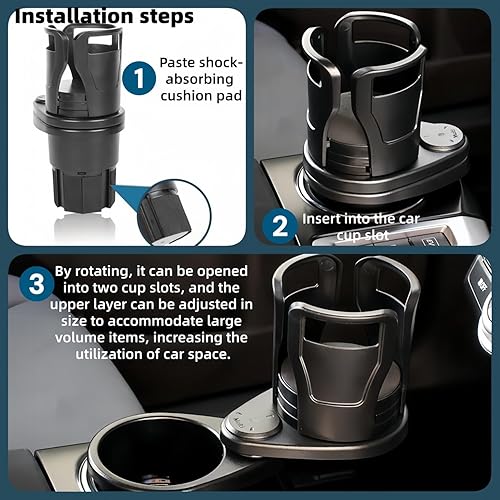 Installation steps

1 Paste shock-absorbing cushion pad

2 Insert into the car cup slot

3 By rotating, it can be opened into two cup slots, and the upper layer can be adjusted in size to accommodate large volume items, increasing the utilization of car space.