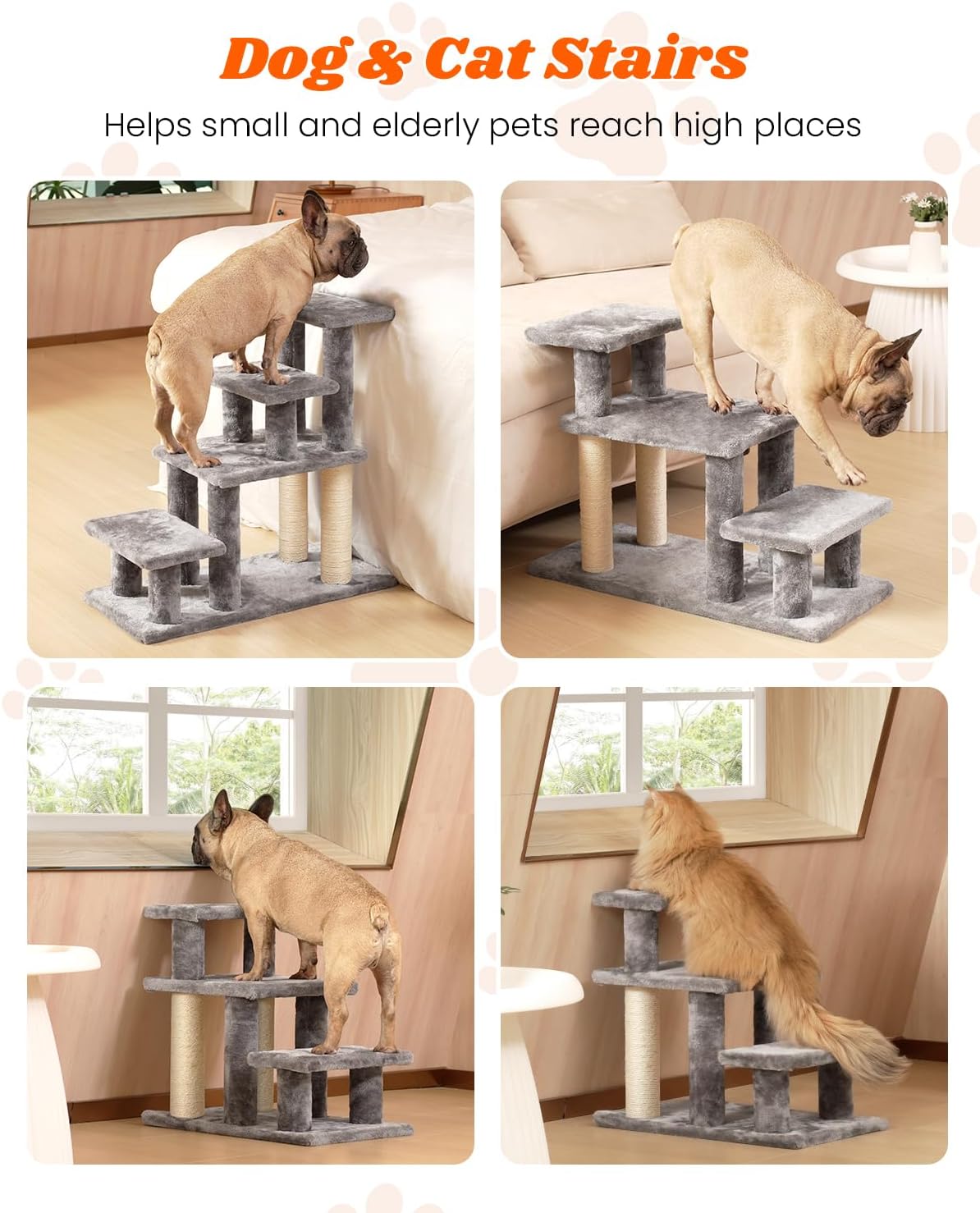 Dog & Cat Stairs

Helps small and elderly pets reach high places