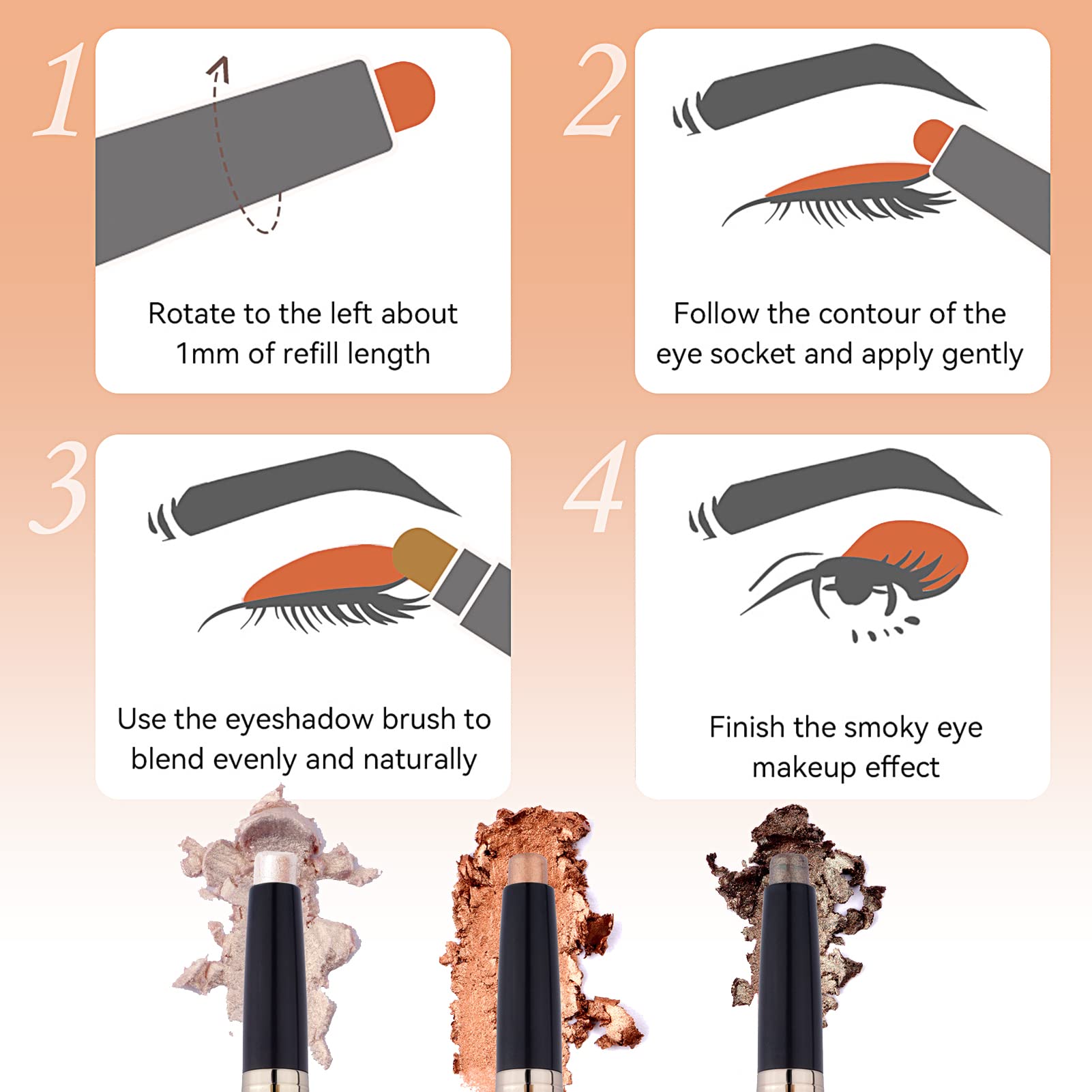 1

Rotate to the left about 1mm of refill length

2

Follow the contour of the eye socket and apply gently

3

Use the eyeshadow brush to blend evenly and naturally

4

Finish the smoky eye makeup effect