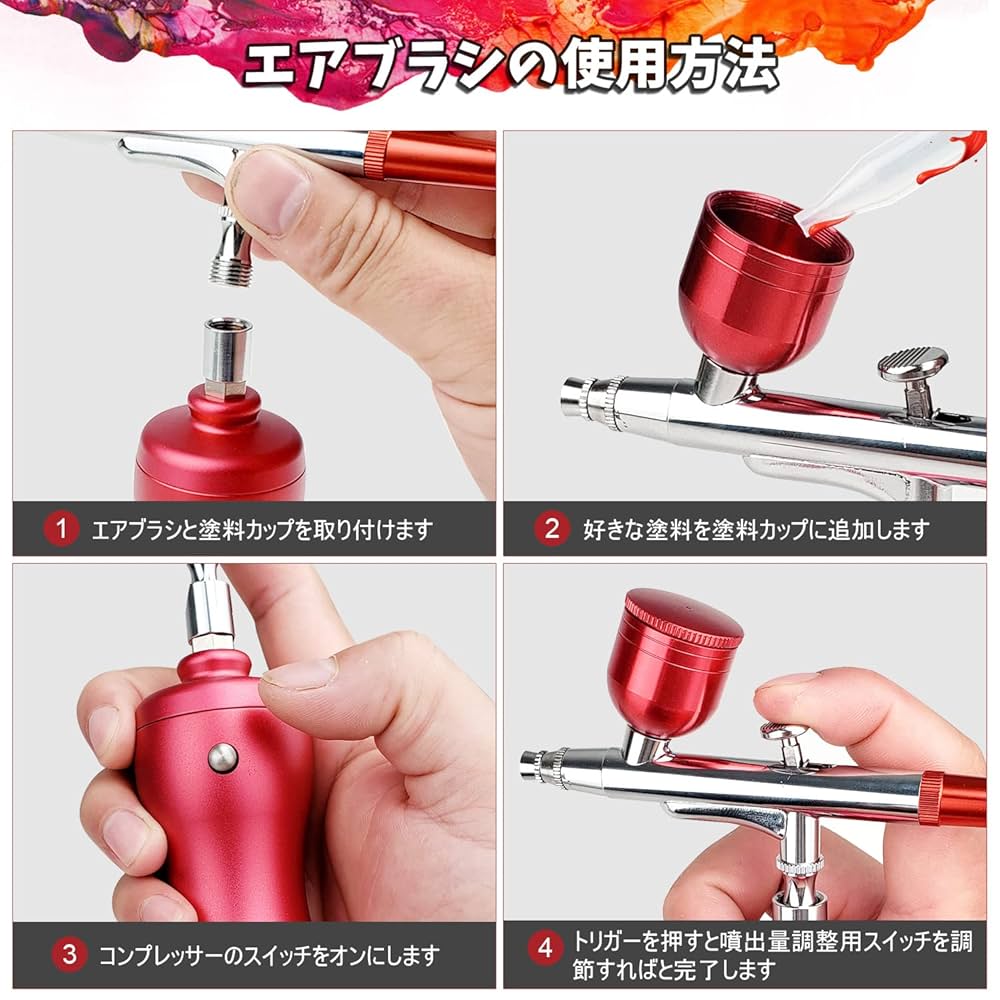 エアブラシの使用方法

1 エアブラシと塗料カップを取り付けます

2 好きな塗料を塗料カップに追加します

3 コンプレッサーのスイッチをオンにします

4 トリガーを押すと噴出量調整用スイッチを調節すればと完了します