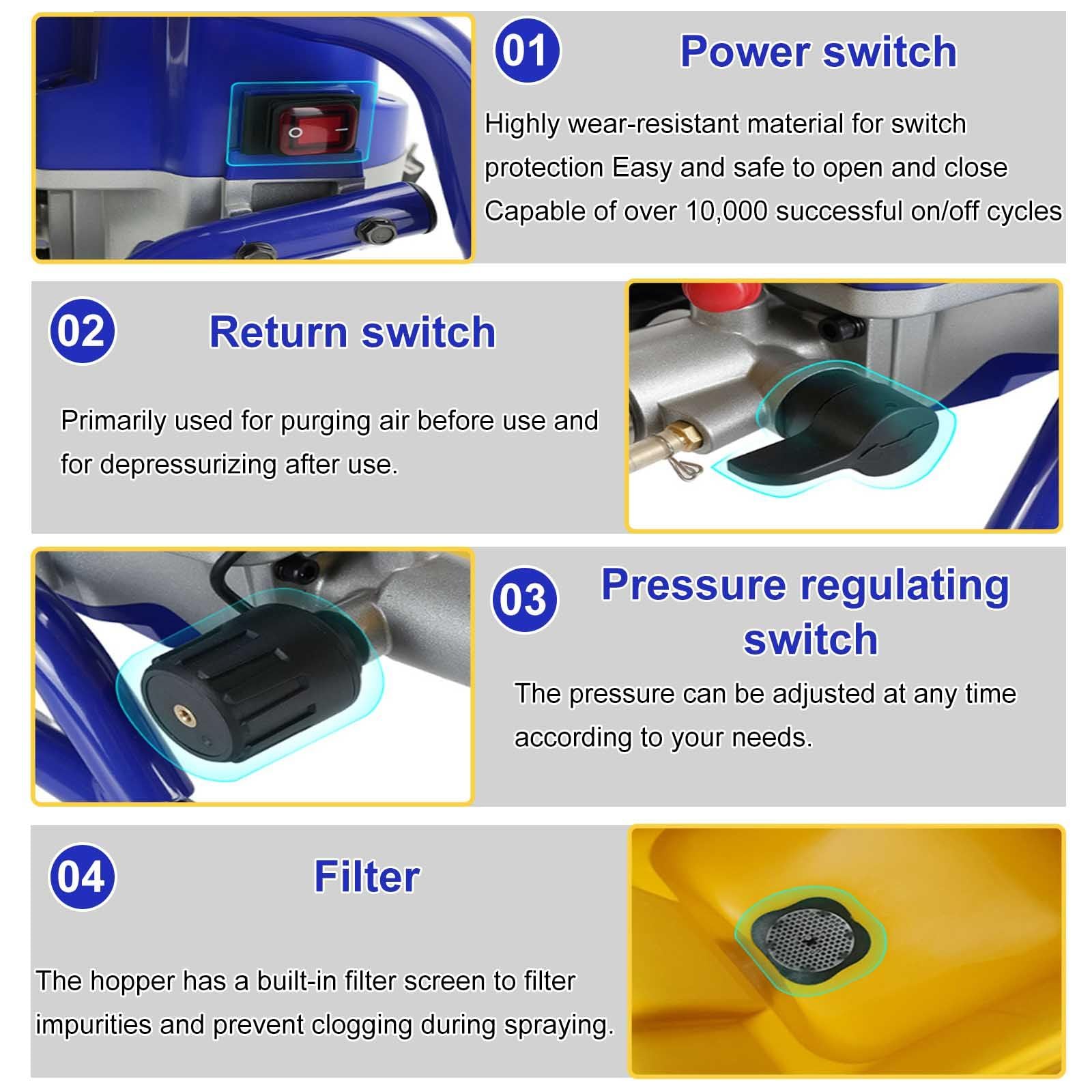 01

Power switch

Highly wear-resistant material for switch protection Easy and safe to open and close Capable of over 10,000 successful on/off cycles

02

Return switch

Primarily used for purging air before use and for depressurizing after use.

03

Pressure regulating switch

The pressure can be adjusted at any time according to your needs.

04

Filter

The hopper has a built-in filter screen to filter impurities and prevent clogging during spraying.