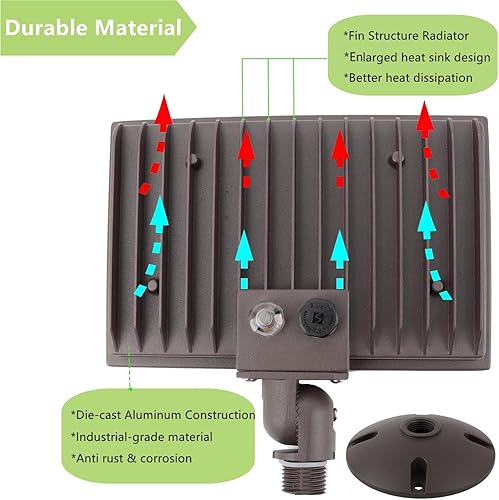 Durable Material

*Fin Structure Radiator
*Enlarged heat sink design
*Better heat dissipation

*Die-cast Aluminum Construction
*Industrial-grade material
*Anti rust & corrosion