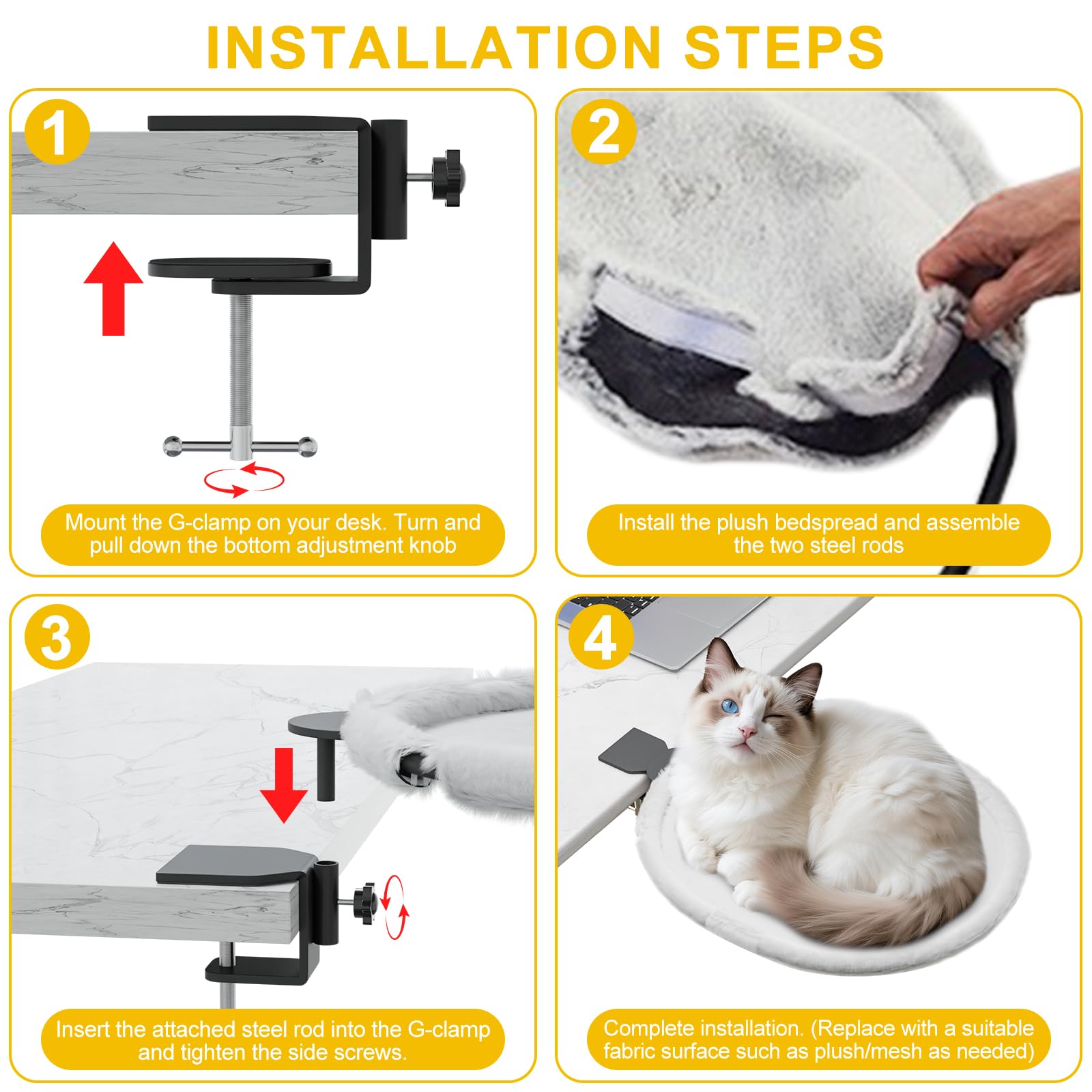 INSTALLATION STEPS

1

Mount the G-clamp on your desk. Turn and pull down the bottom adjustment knob

2

Install the plush bedspread and assemble the two steel rods

3

Insert the attached steel rod into the G-clamp and tighten the side screws.

4

Complete installation. (Replace with a suitable fabric surface such as plush/mesh as needed)