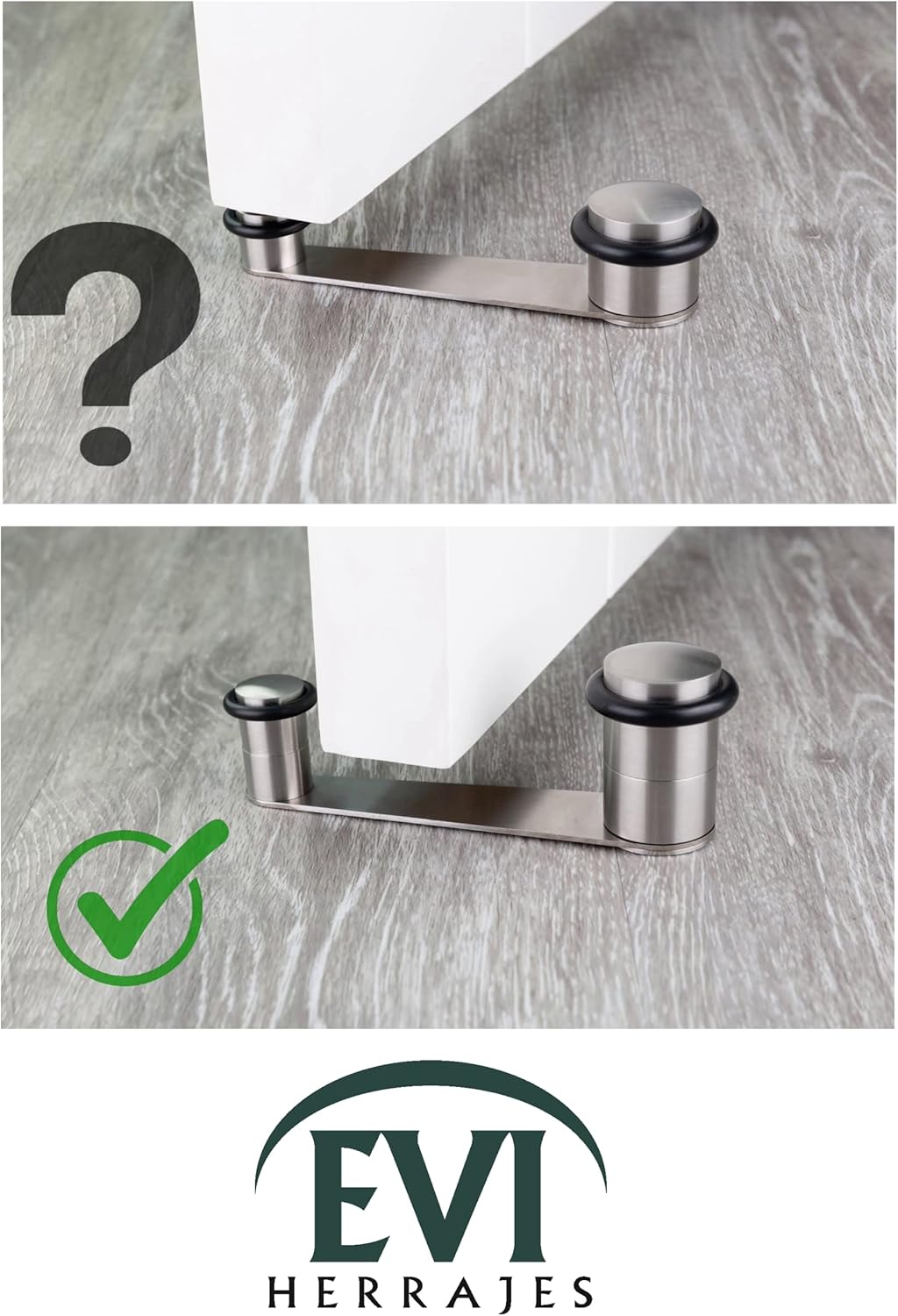 ?

EVI
HERRAJES