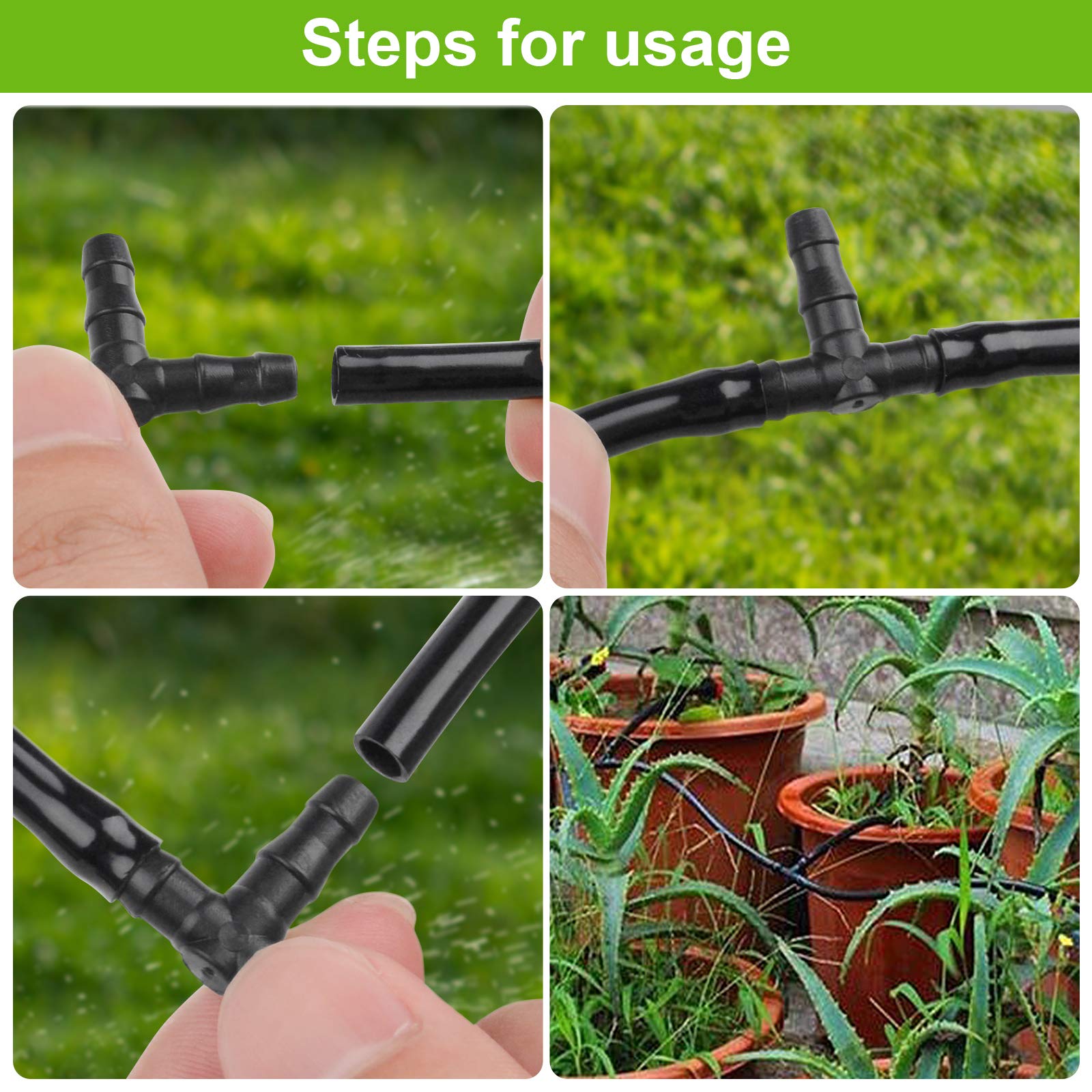 Steps for usage