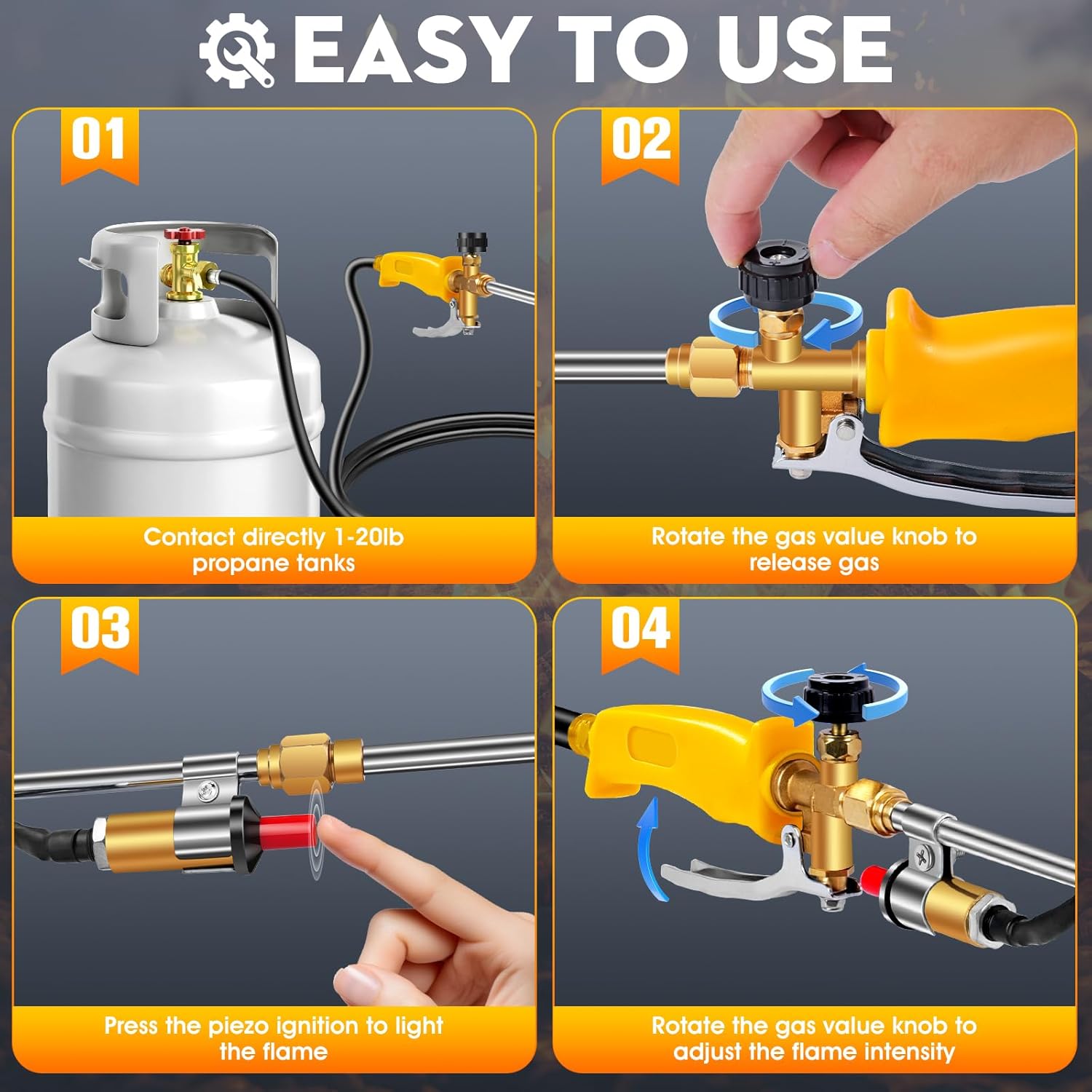 EASY TO USE

01

Contact directly 1-20lb propane tanks

02

Rotate the gas value knob to release gas

03

Press the piezo ignition to light the flame

04

Rotate the gas value knob to adjust the flame intensity