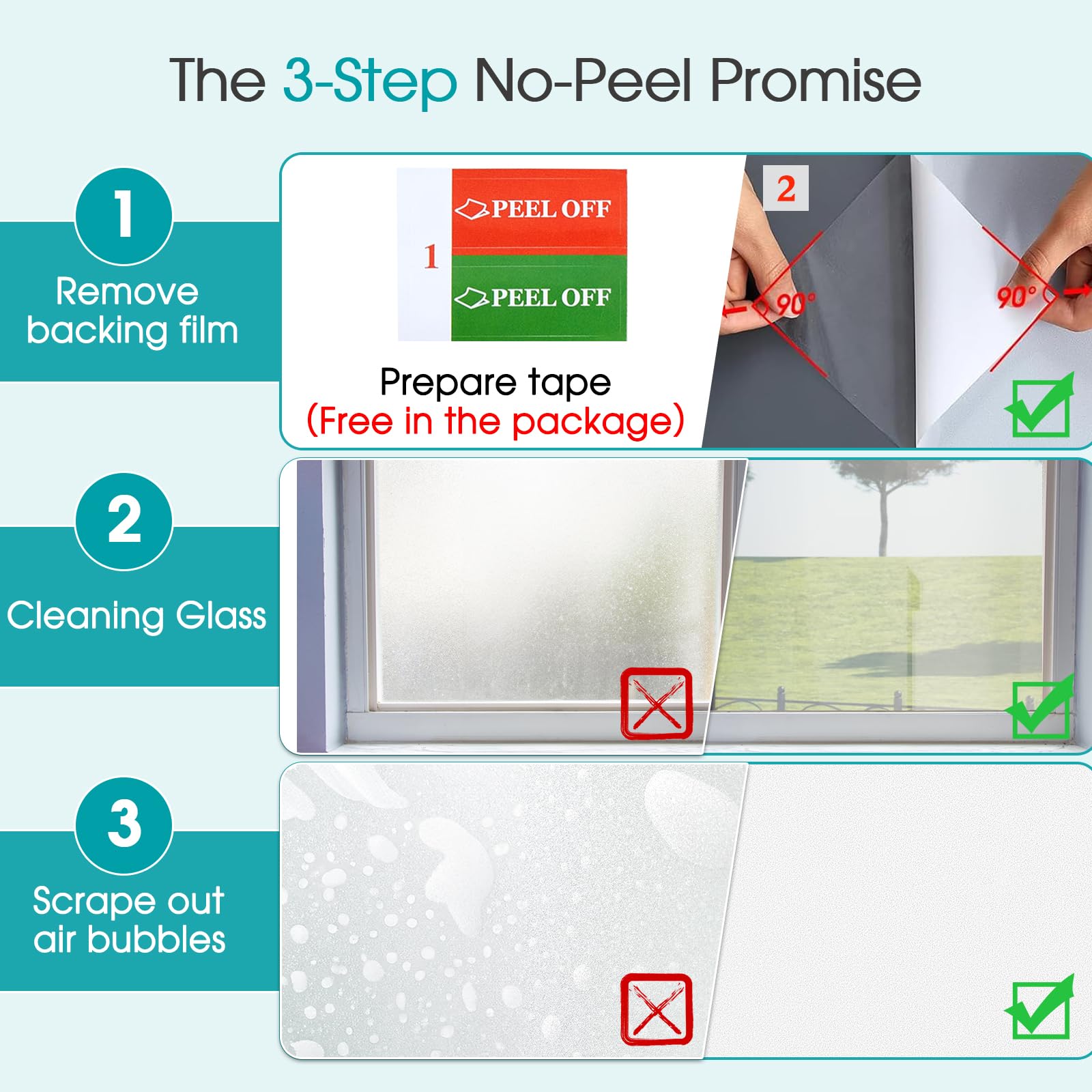 The 3-Step No-Peel Promise

1

Remove backing film

1

PEEL OFF

PEEL OFF

Prepare tape
(Free in the package)

2

90°

90°

2

Cleaning Glass

3

Scrape out air bubbles